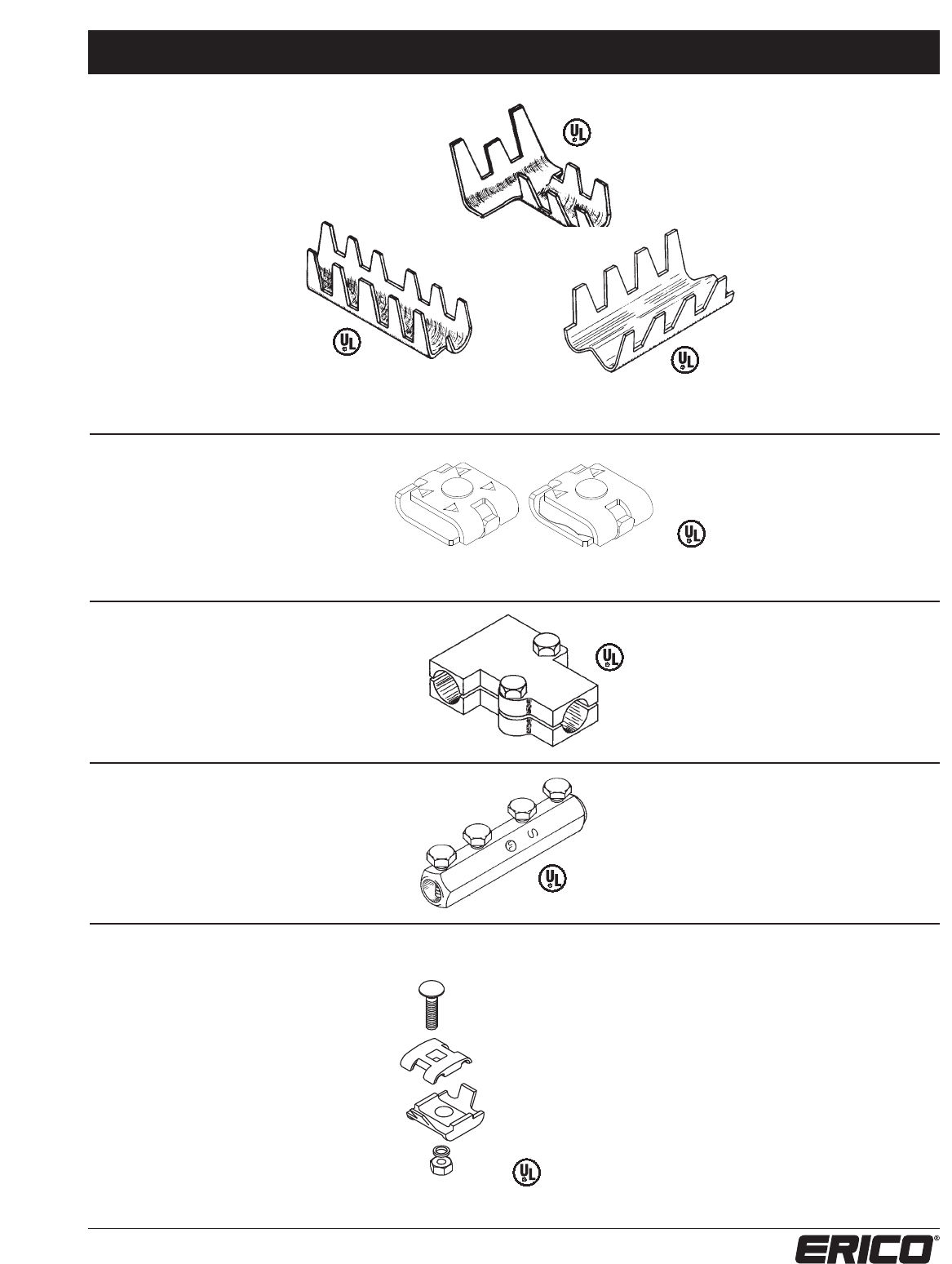 UL

UL

UL

UL

UL

S

UL

UL

ERICO®