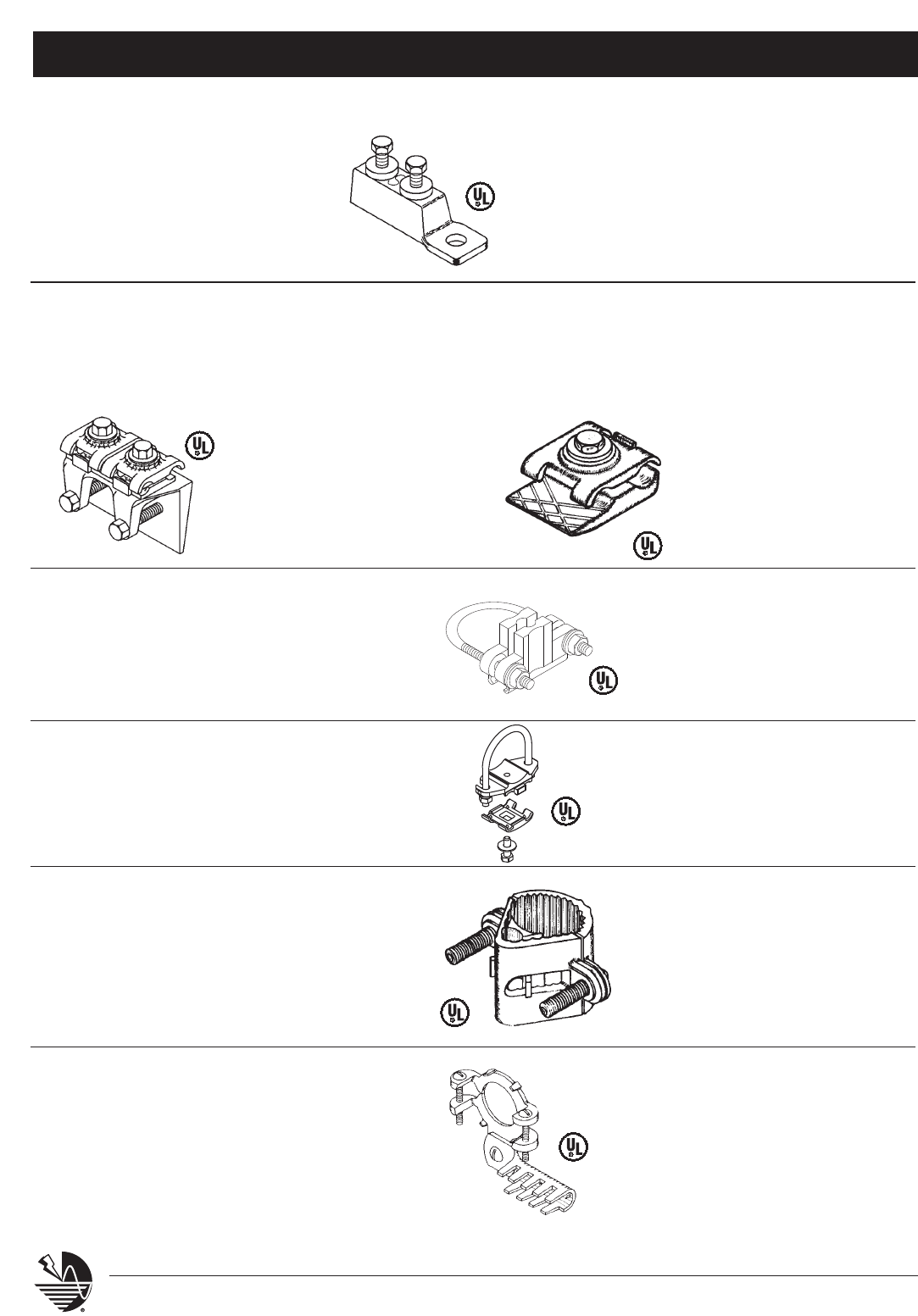 UL

UL

UL

UL

UL

UL

UL