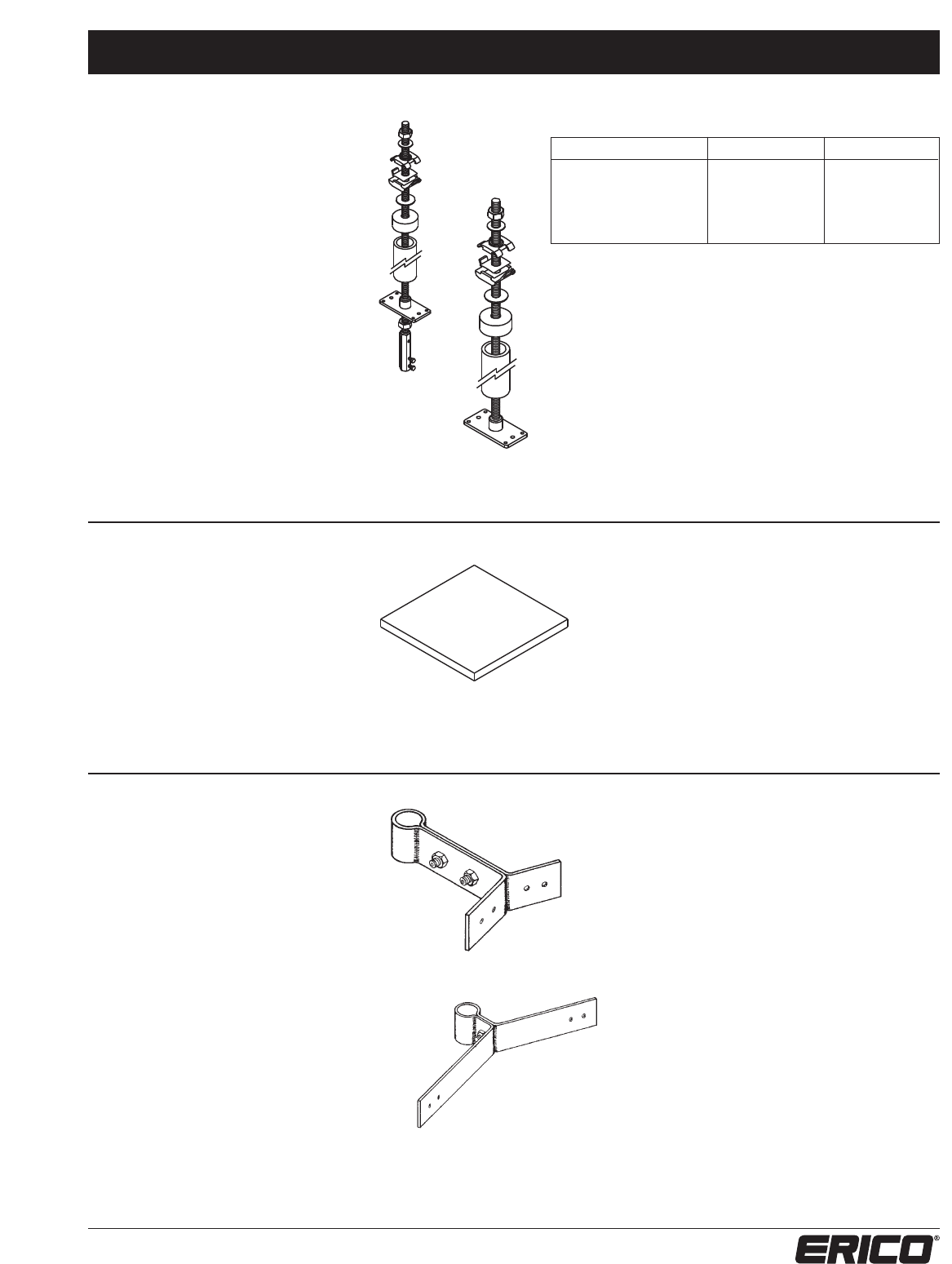 ERICO®