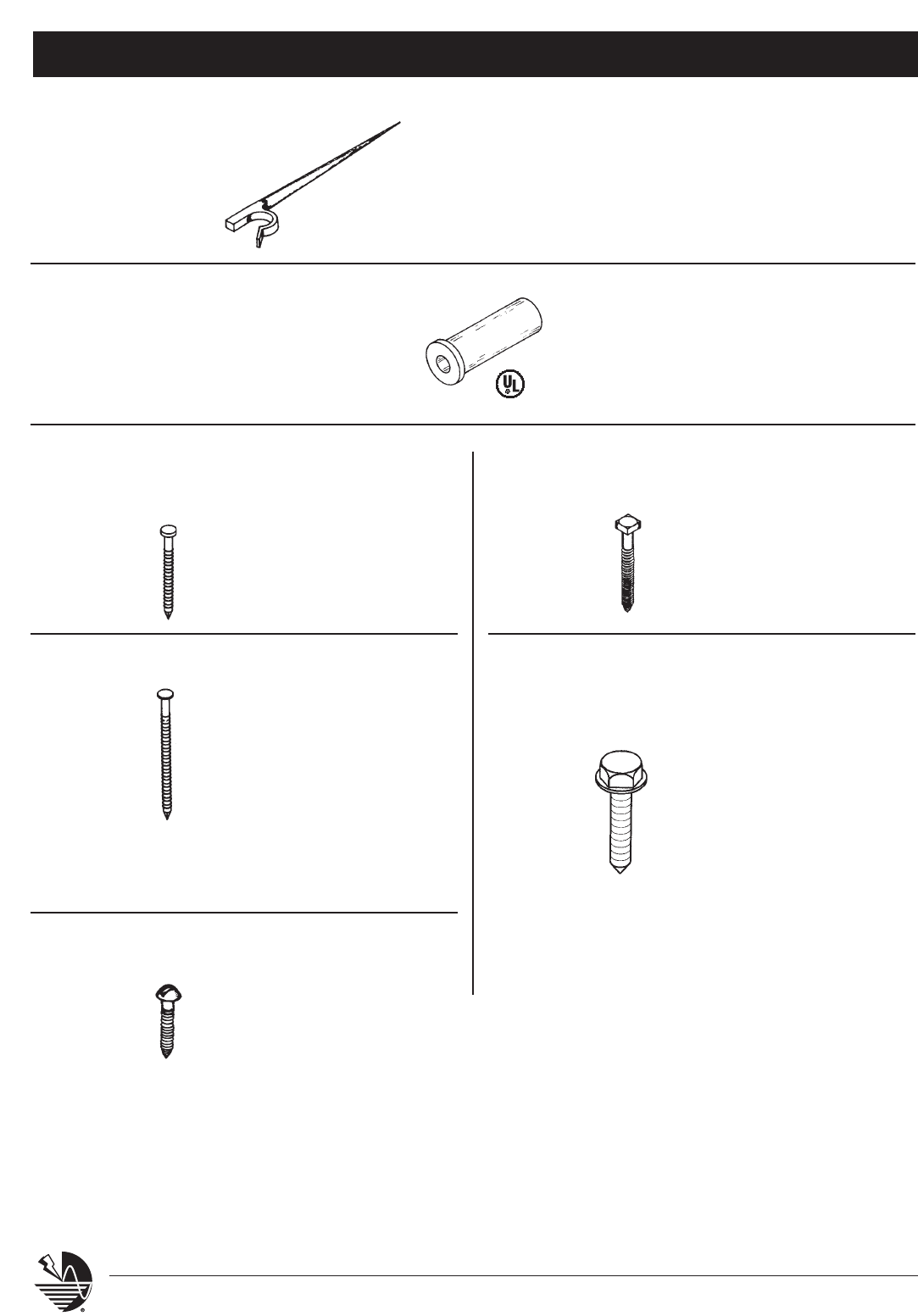 UL