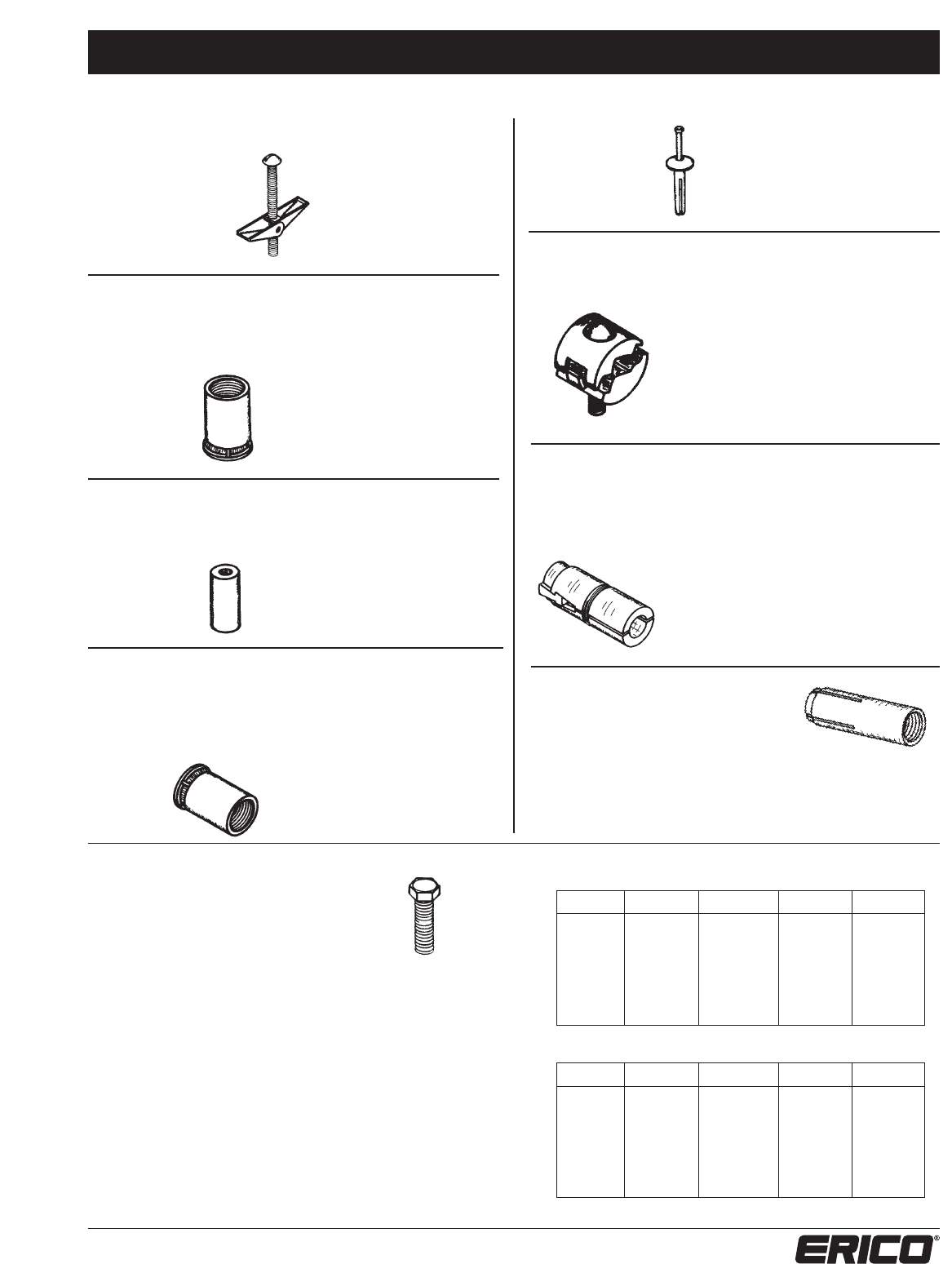 ERICO®