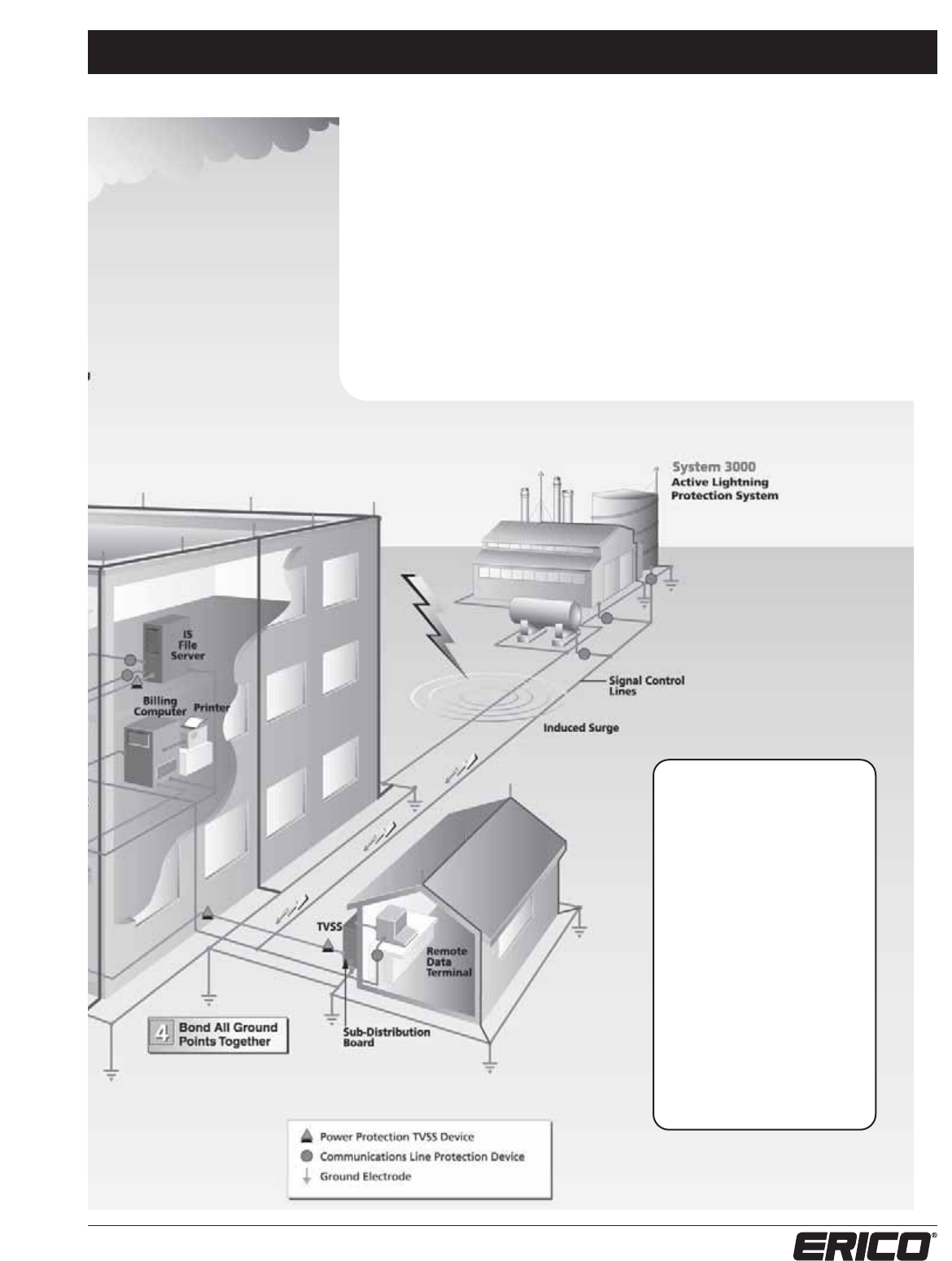 System 3000
Active Lightning Protection System

IS File Server

Billing Computer

Printer

Signal Control Lines

Induced Surge

TVSS

Remote Data Terminal

4 Bond All Ground Points Together

Sub-Distribution Board

Power Protection TVSS Device
Communications Line Protection Device
Ground Electrode

ERICO®