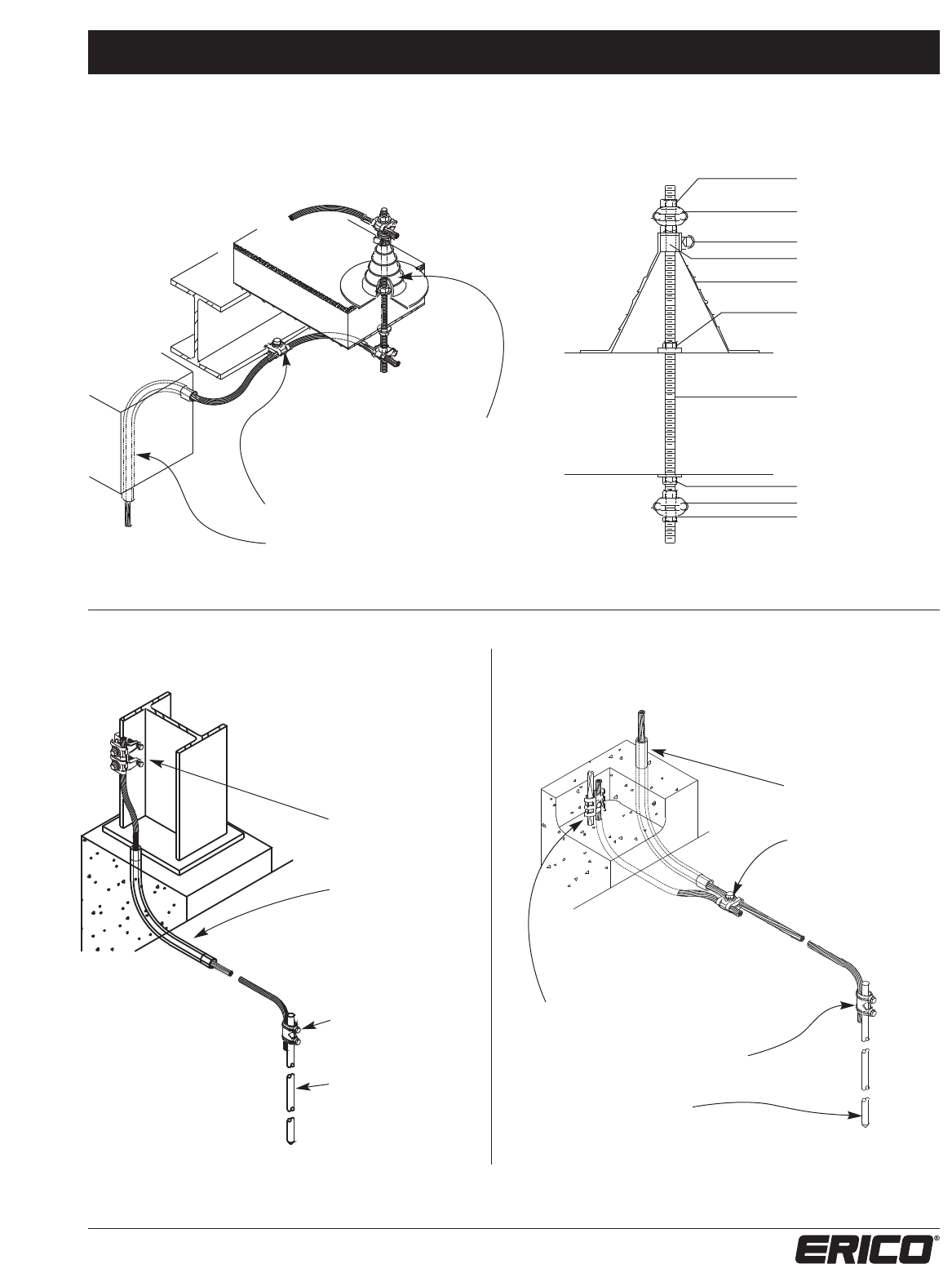 ERICO®