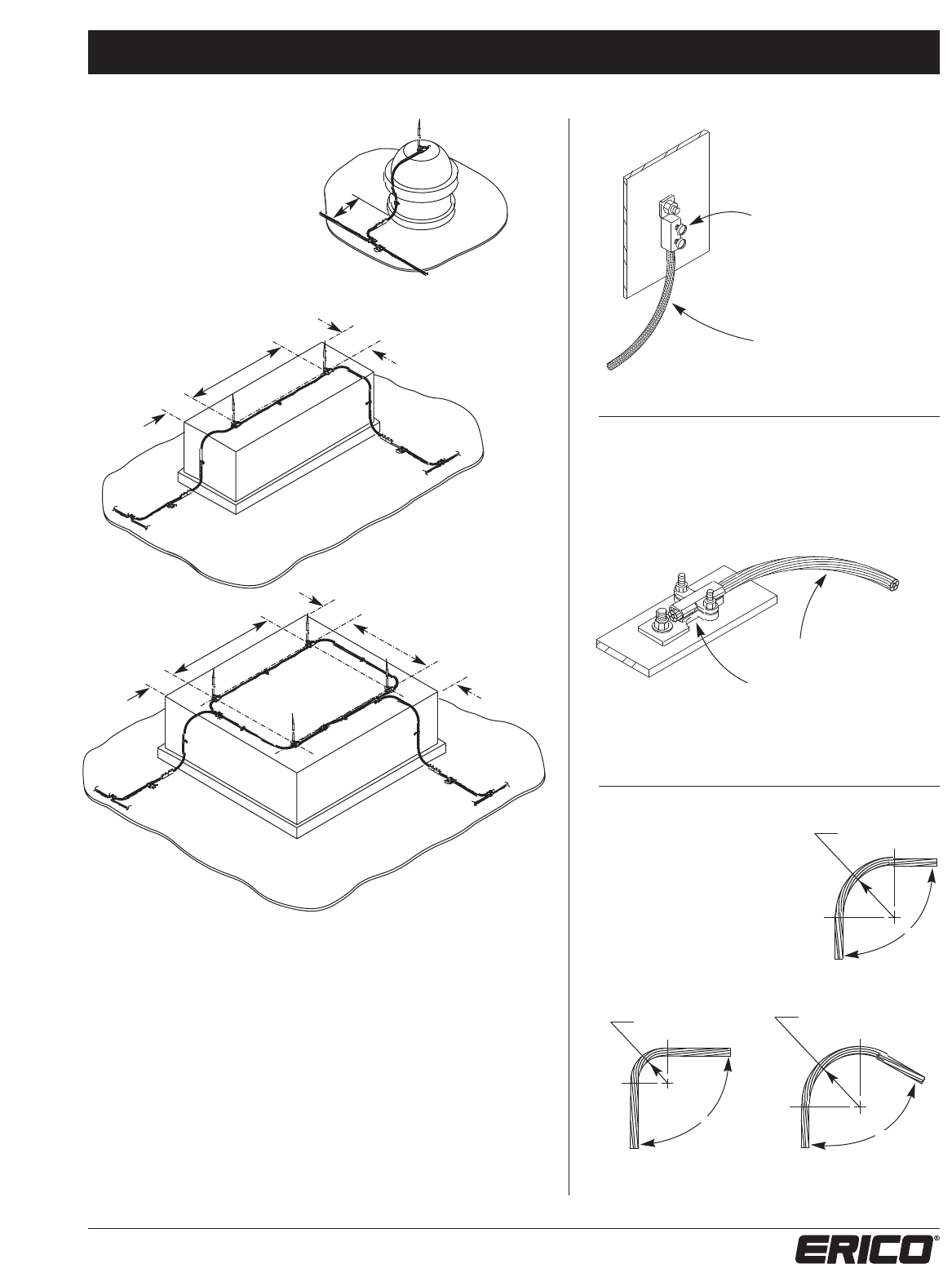 ERICO®