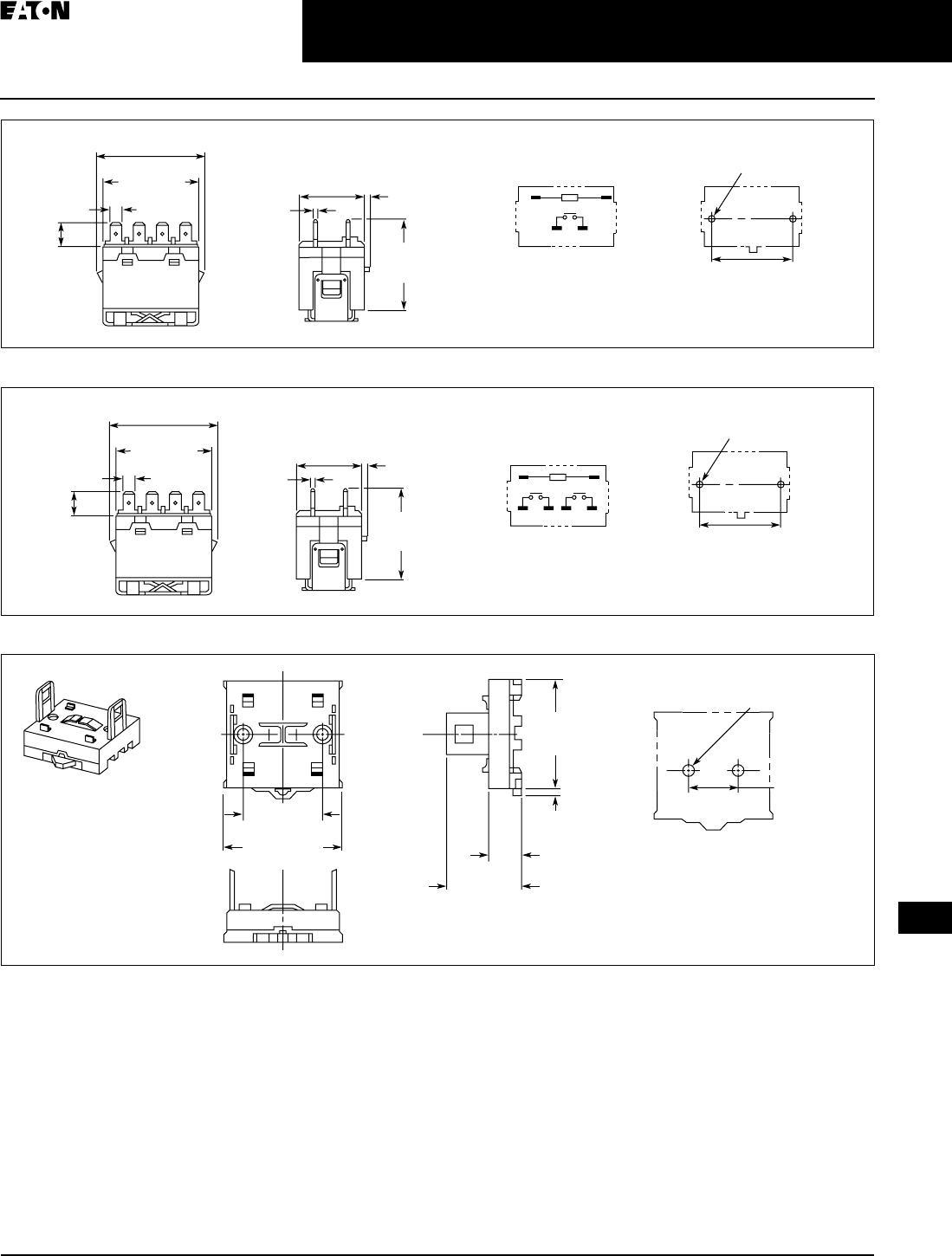 EATON