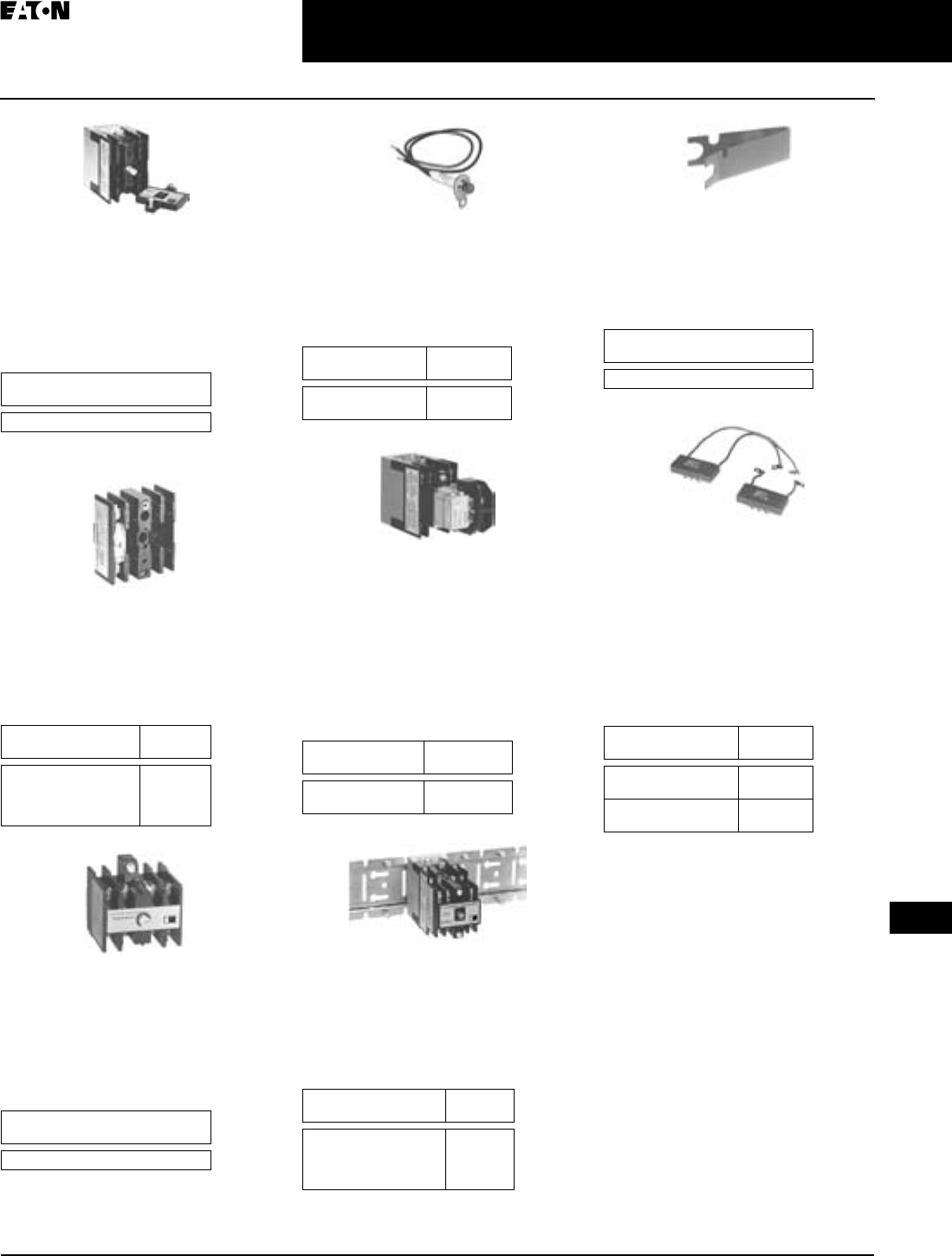 EATON