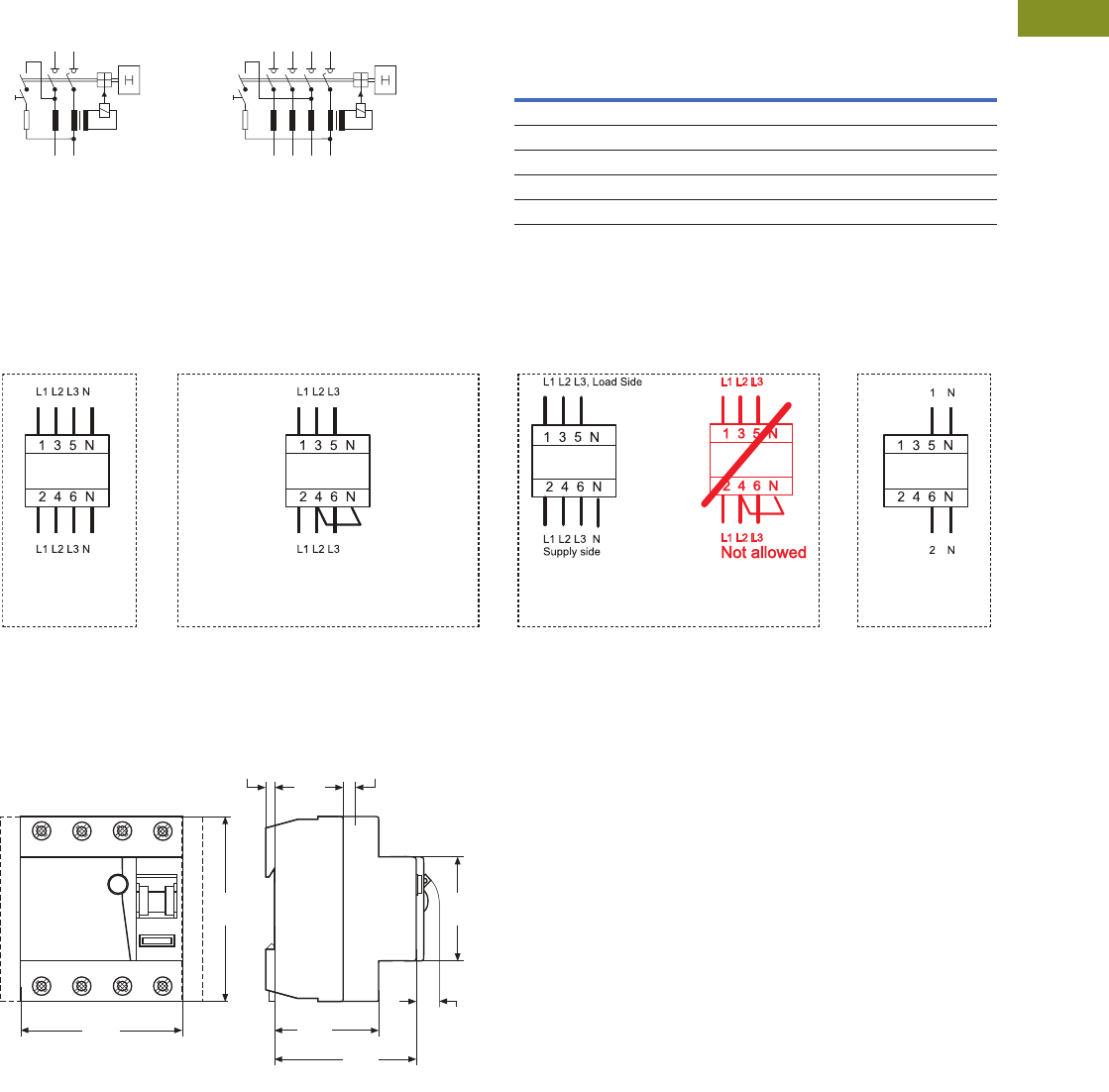 H

H

L1 L2 L3 N

1 3 5 N

2 4 6 N

L1 L2 L3 N

L1 L2 L3

1 3 5 N

2 4 6 N

L1 L2 L3

L1 L2 L3, Load Side

1 3 5 N

2 4 6 N

L1 L2 L3 N
Supply side

L1 L2 L3

1 3 5 N

2 4 6 N

L1 L2 L3
Not allowed

1 N

1 3 5 N

2 4 6 N

2 N