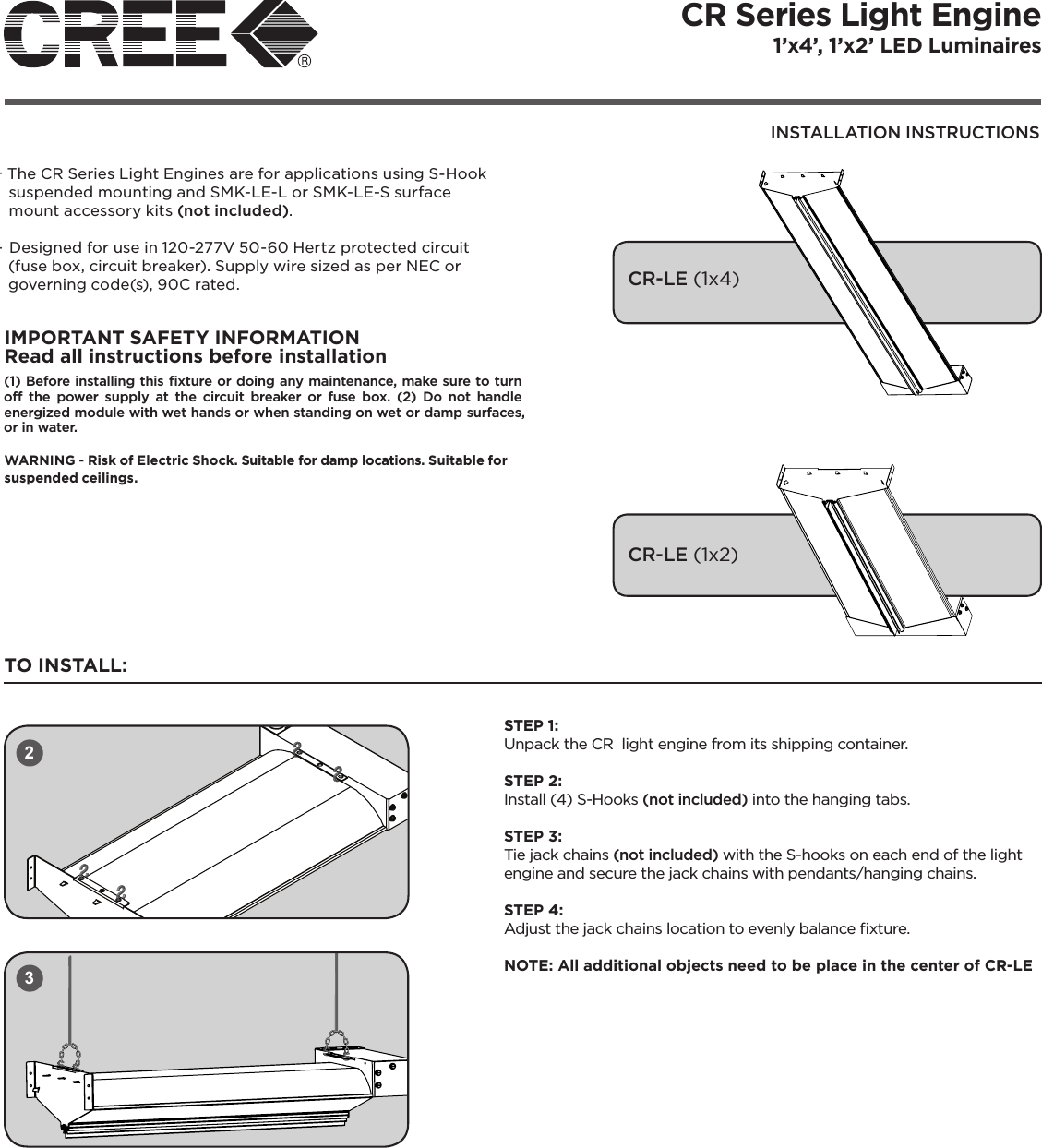 CREE®

CR Series Light Engine
1’x4’, 1’x2’ LED Luminaires

INSTALLATION INSTRUCTIONS

· The CR Series Light Engines are for applications using S-Hook suspended mounting and SMK-LE-L or SMK-LE-S surface mount accessory kits (not included).

· Designed for use in 120-277V 50-60 Hertz protected circuit (fuse box, circuit breaker). Supply wire sized as per NEC or governing code(s), 90C rated.

IMPORTANT SAFETY INFORMATION
Read all instructions before installation

(1) Before installing this fixture or doing any maintenance, make sure to turn off the power supply at the circuit breaker or fuse box. (2) Do not handle energized module with wet hands or when standing on wet or damp surfaces, or in water.

WARNING - Risk of Electric Shock. Suitable for damp locations. Suitable for suspended ceilings.

CR-LE (1x4)

CR-LE (1x2)

TO INSTALL:

2

3

STEP 1:
Unpack the CR light engine from its shipping container.

STEP 2:
Install (4) S-Hooks (not included) into the hanging tabs.

STEP 3:
Tie jack chains (not included) with the S-hooks on each end of the light engine and secure the jack chains with pendants/hanging chains.

STEP 4:
Adjust the jack chains location to evenly balance fixture.

NOTE: All additional objects need to be place in the center of CR-LE