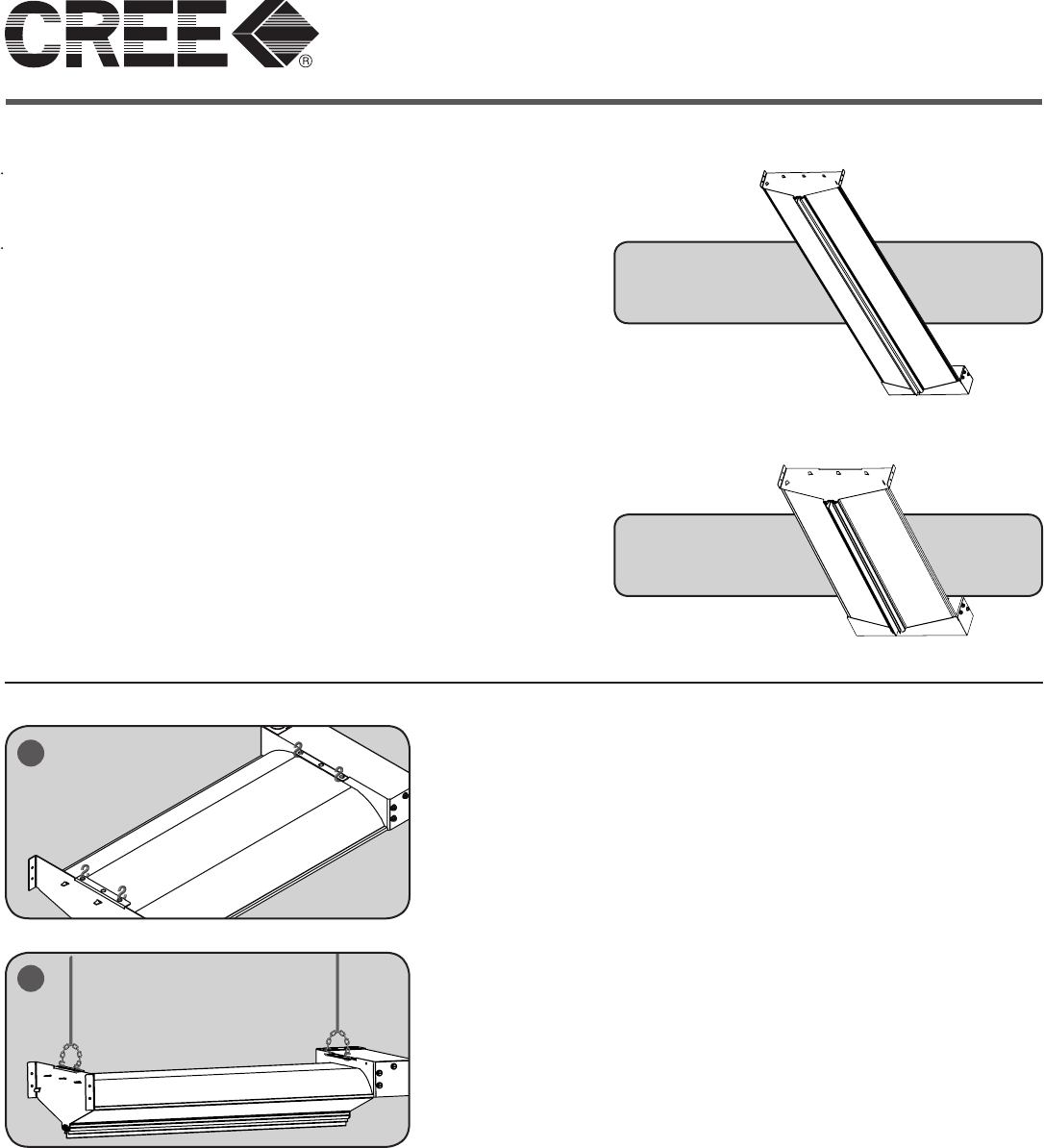 CREE ®