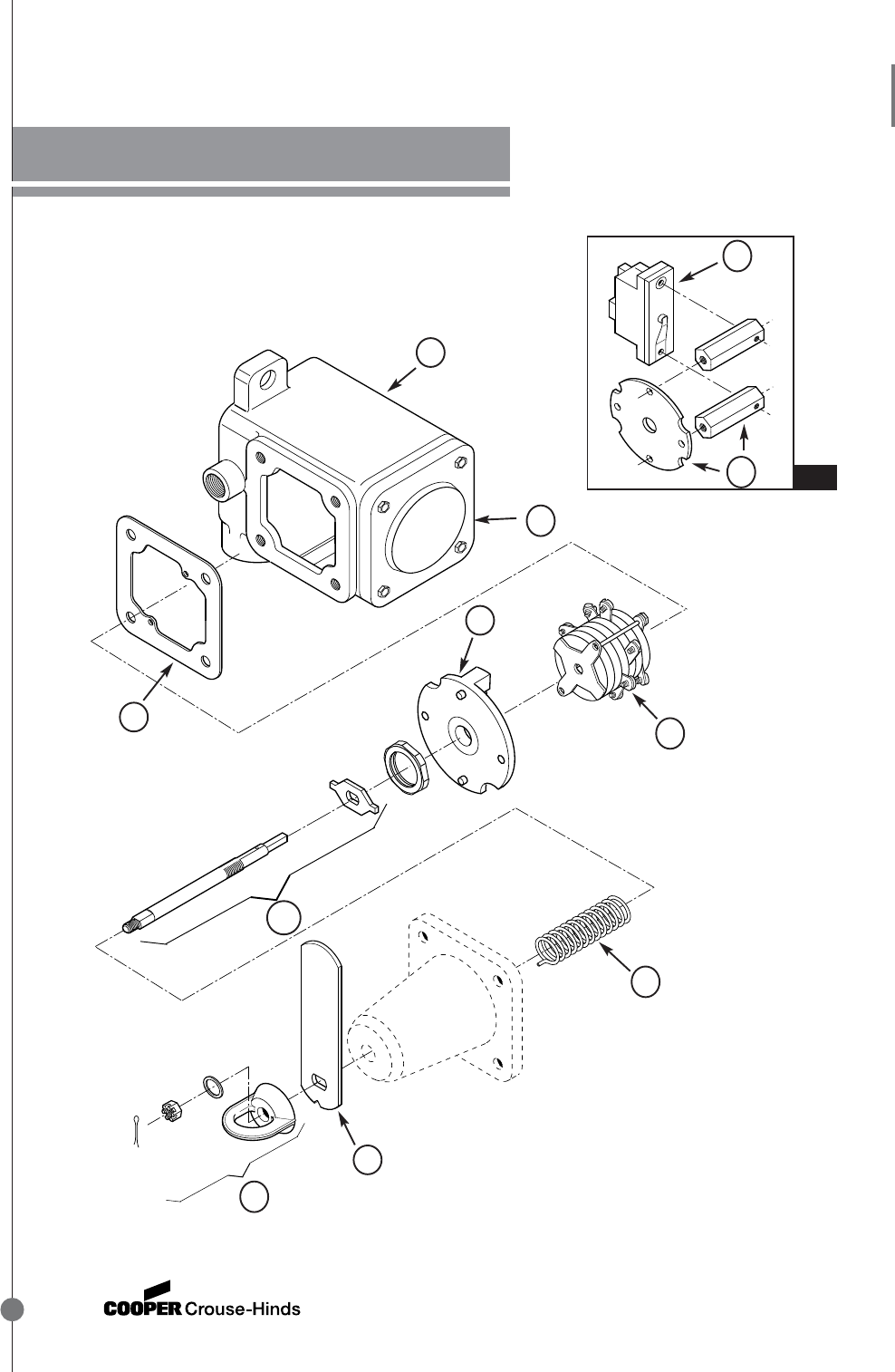 COOPER Crouse-Hinds