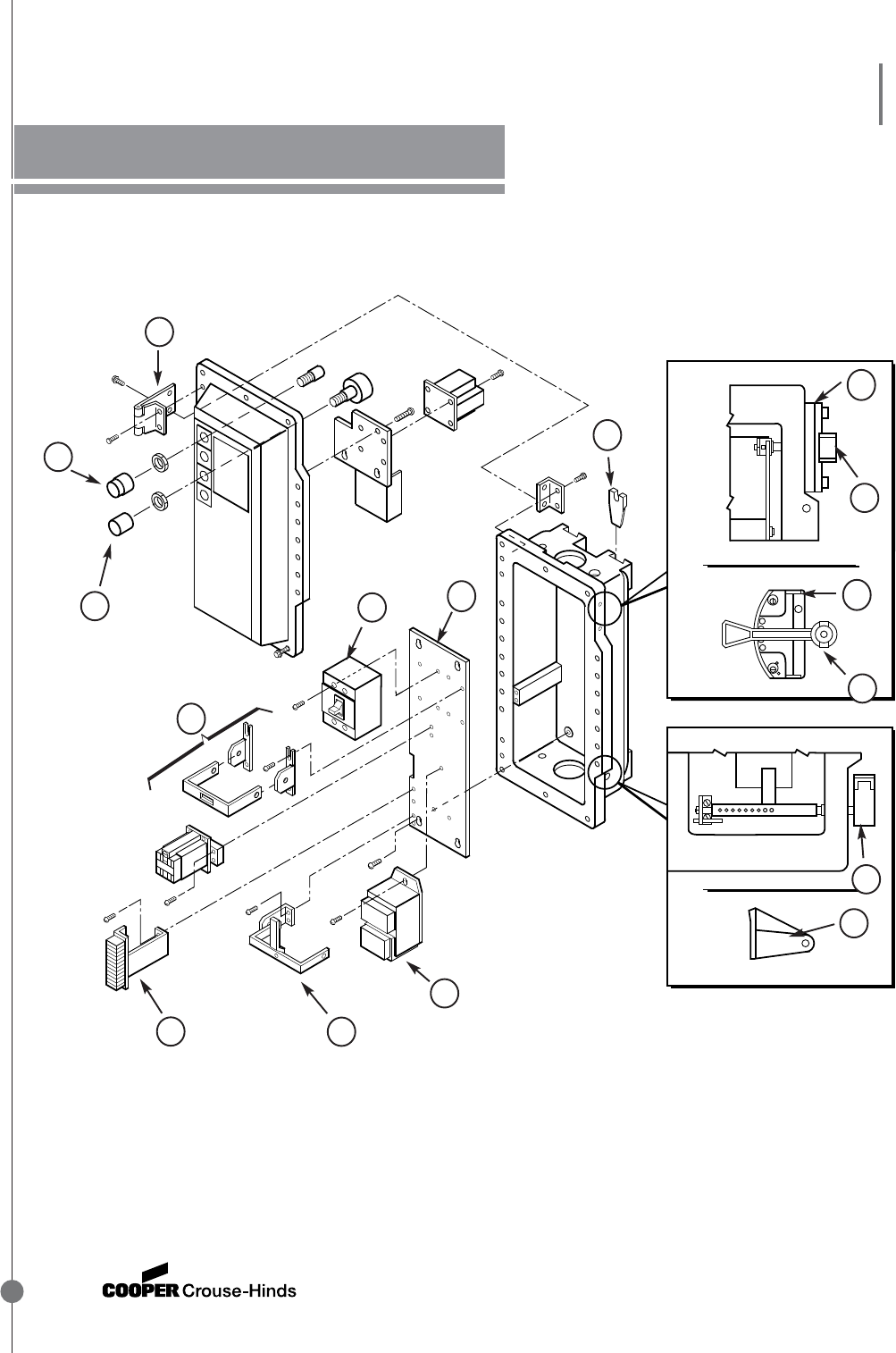 COOPER Crouse-Hinds