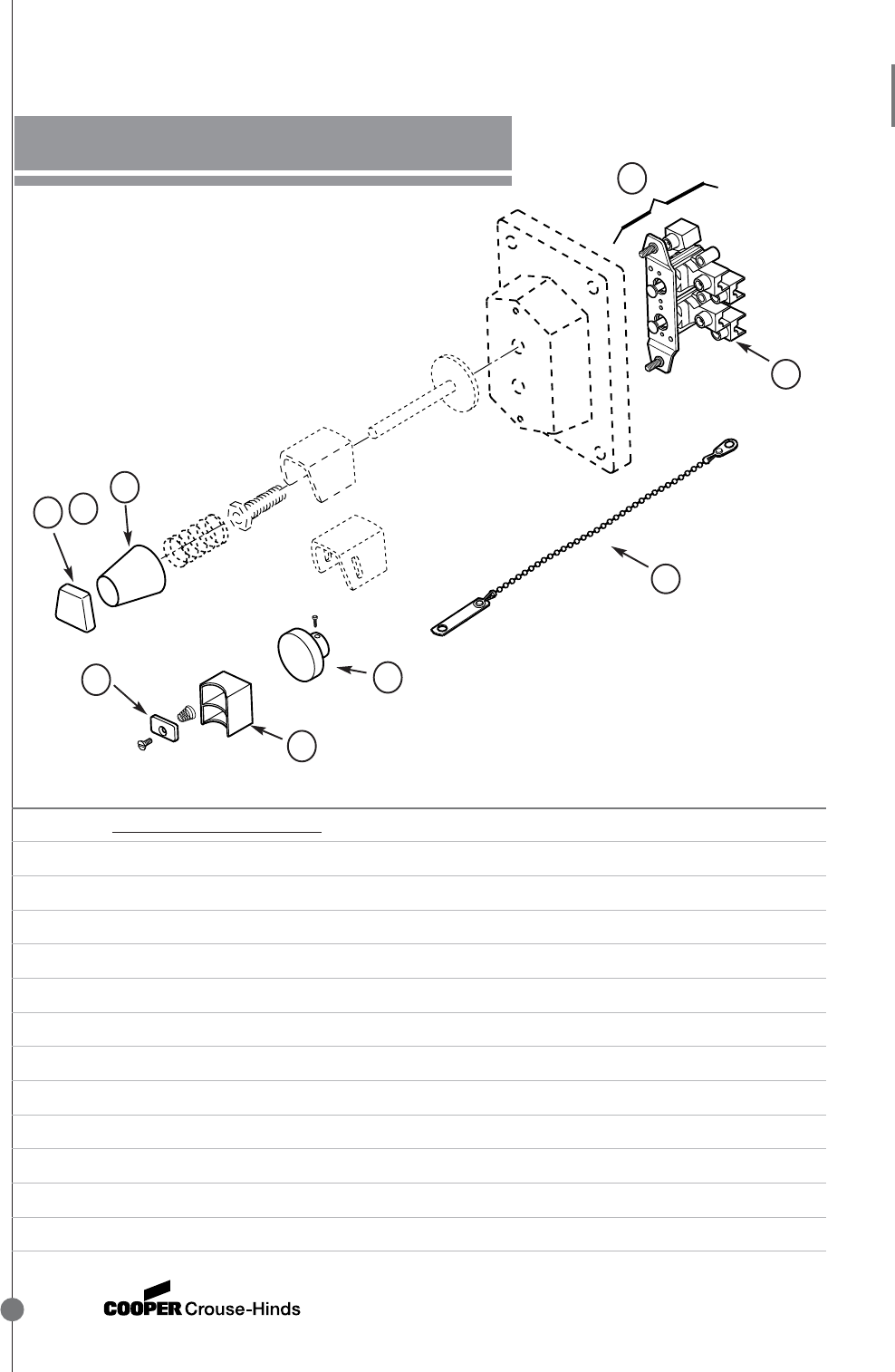 COOPER Crouse-Hinds