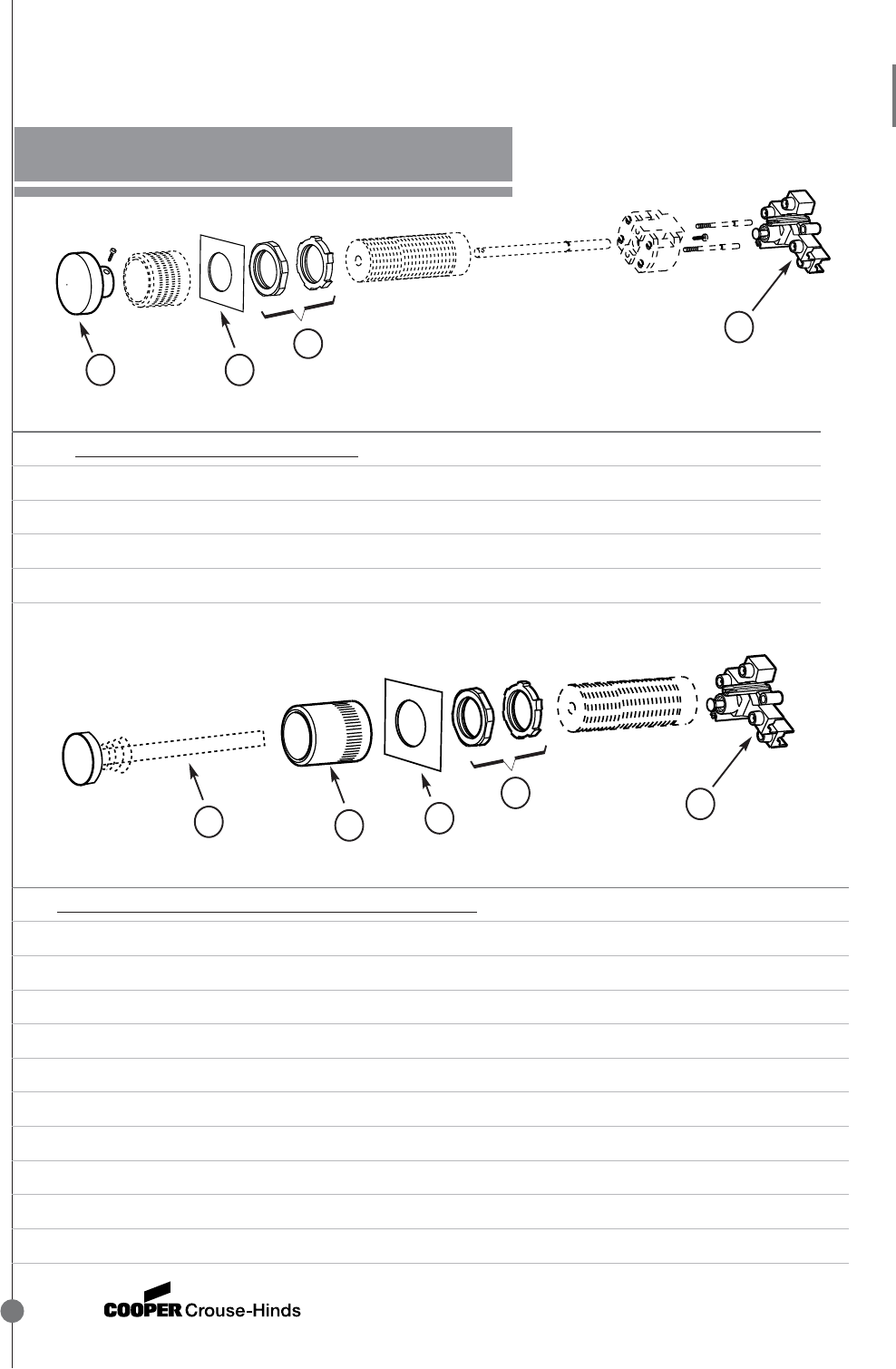 COOPER Crouse-Hinds