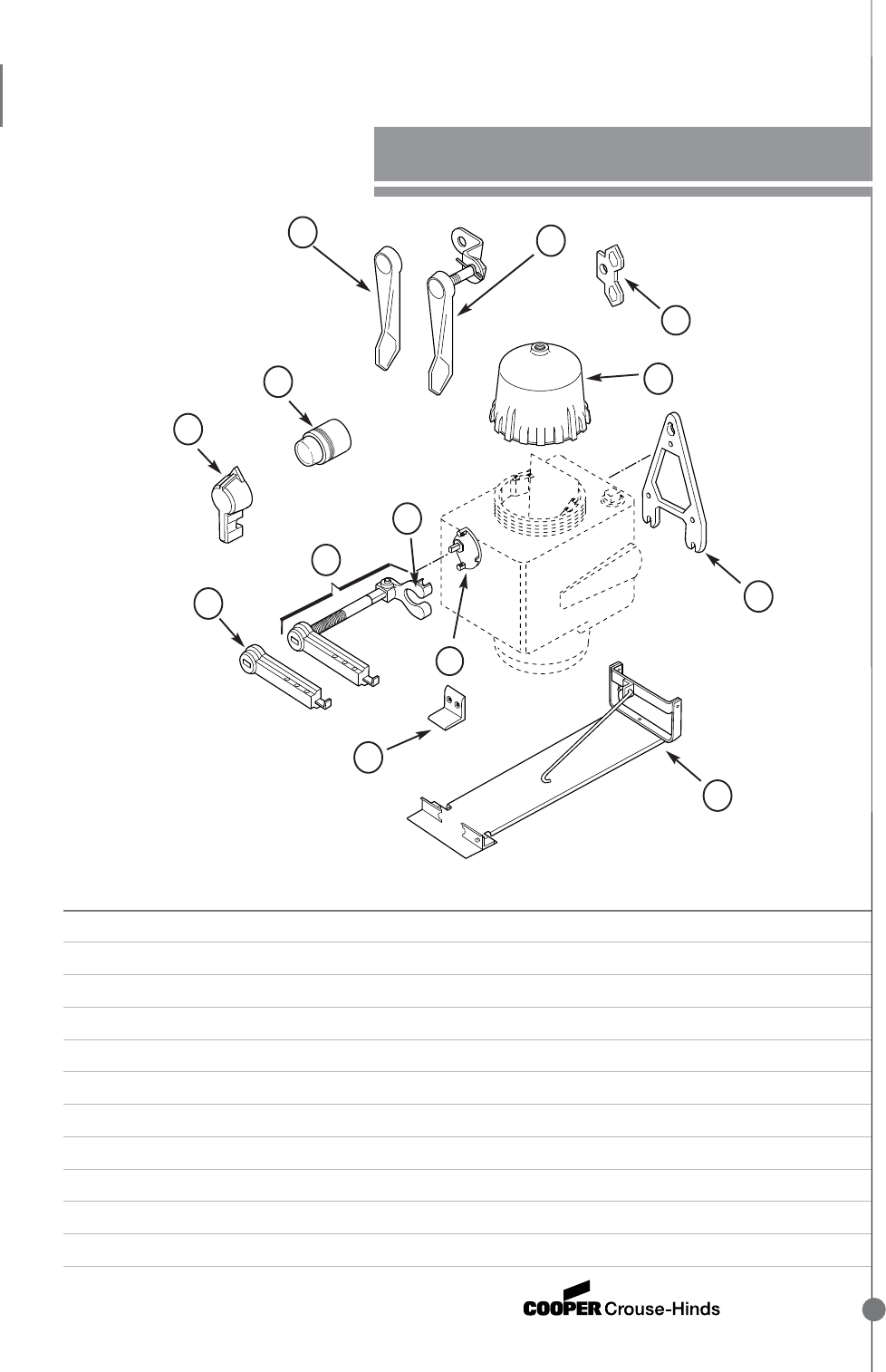 COOPER Crouse-Hinds