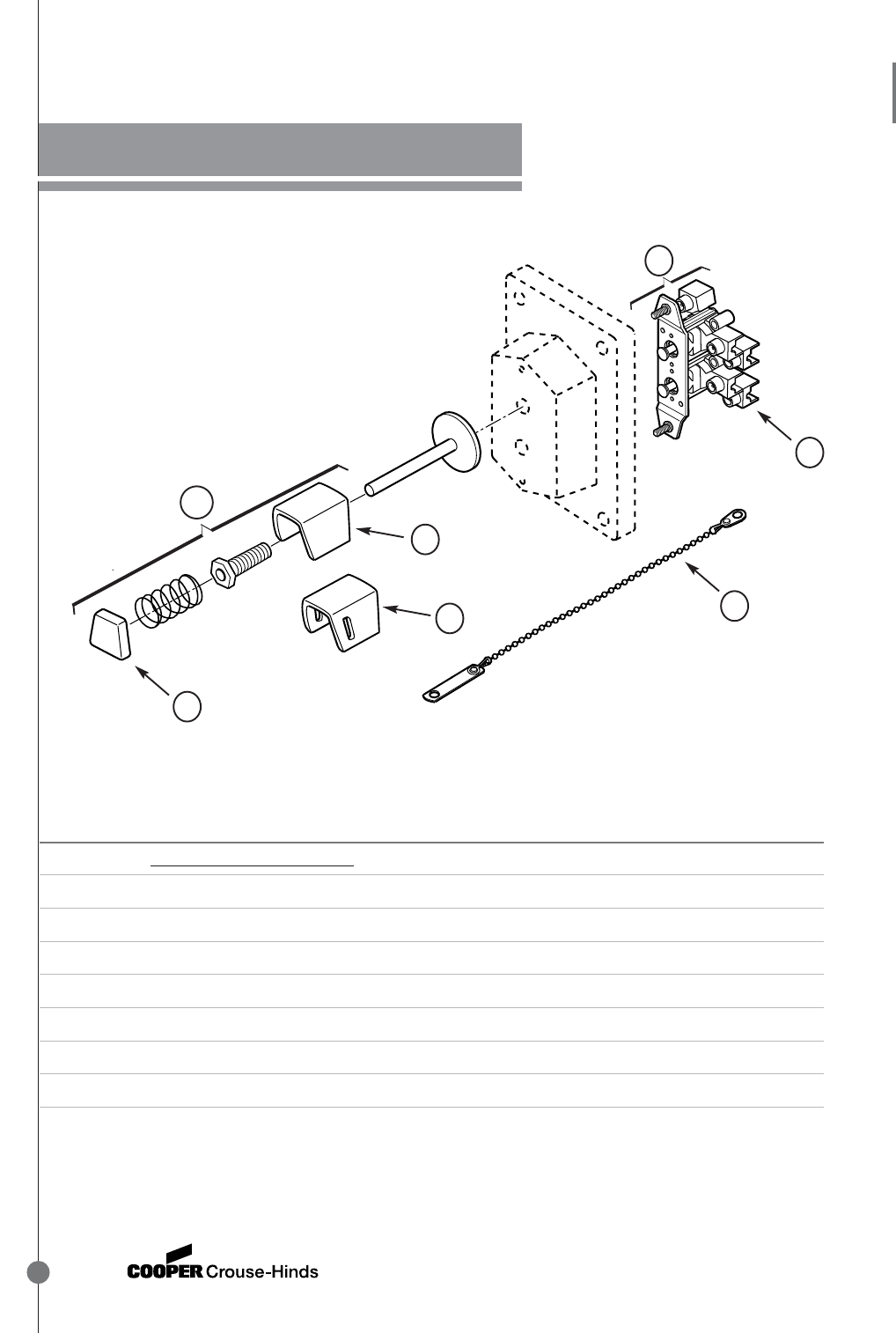 COOPER Crouse-Hinds