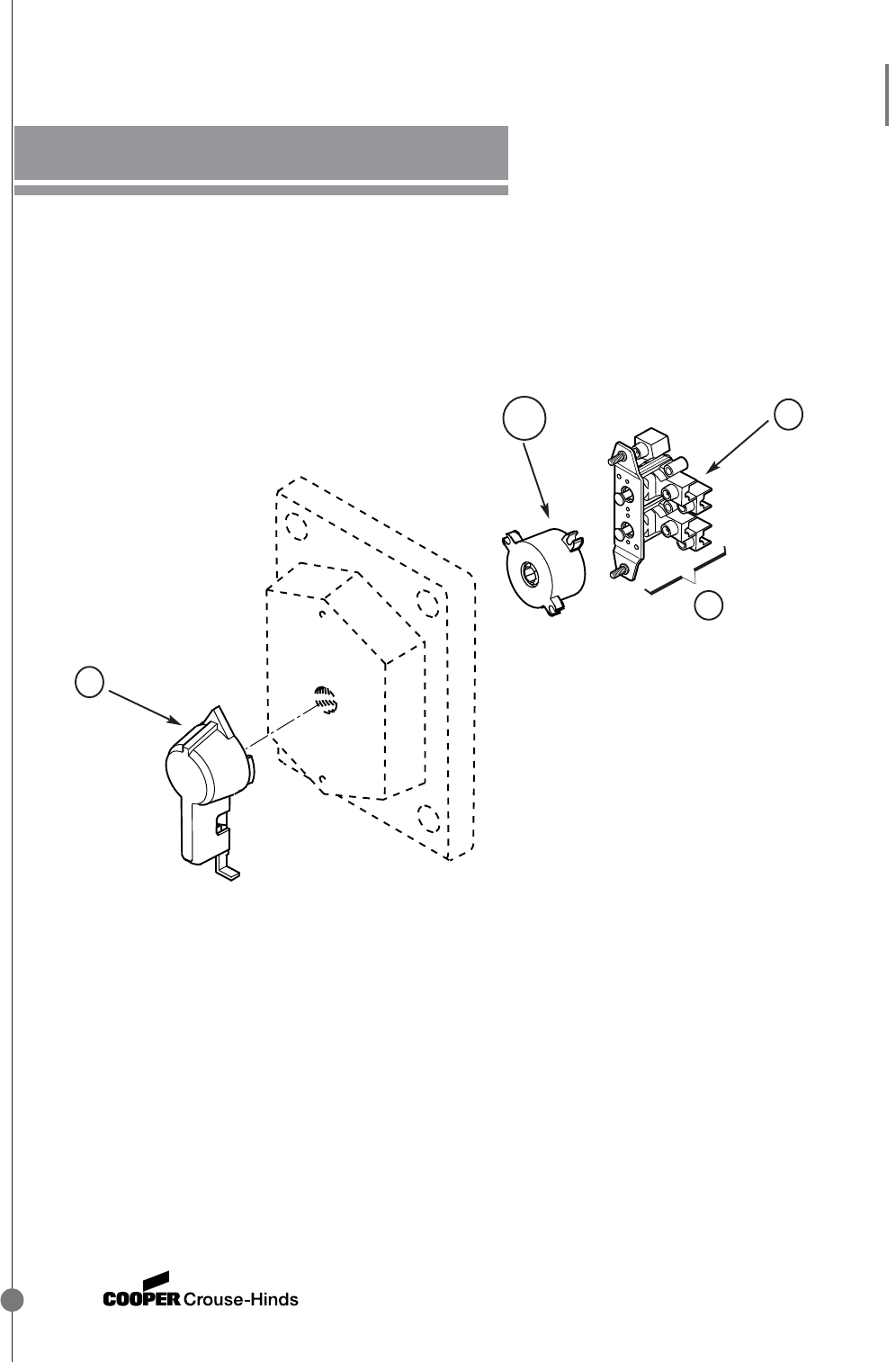 COOPER Crouse-Hinds