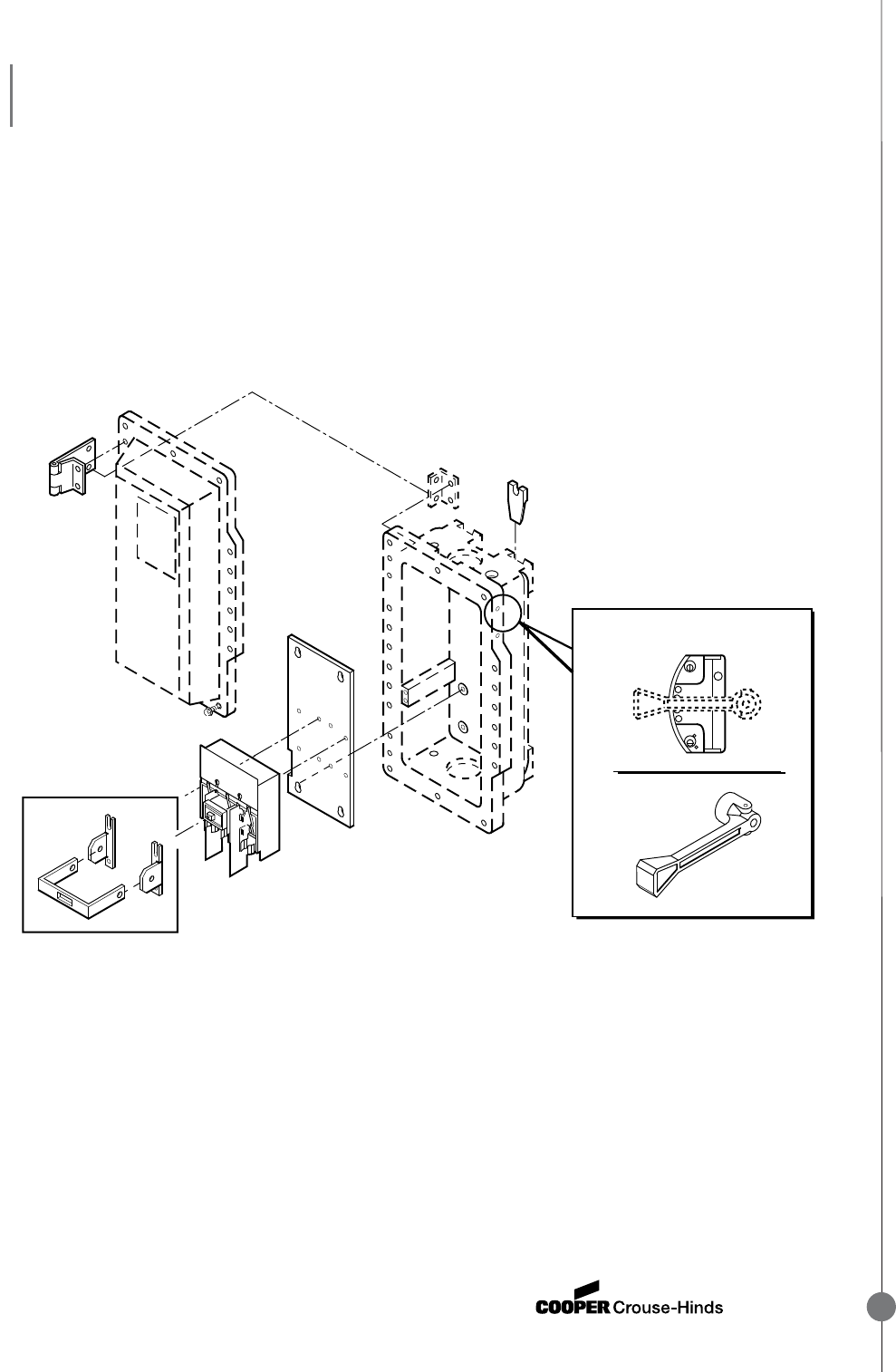 COOPER Crouse-Hinds