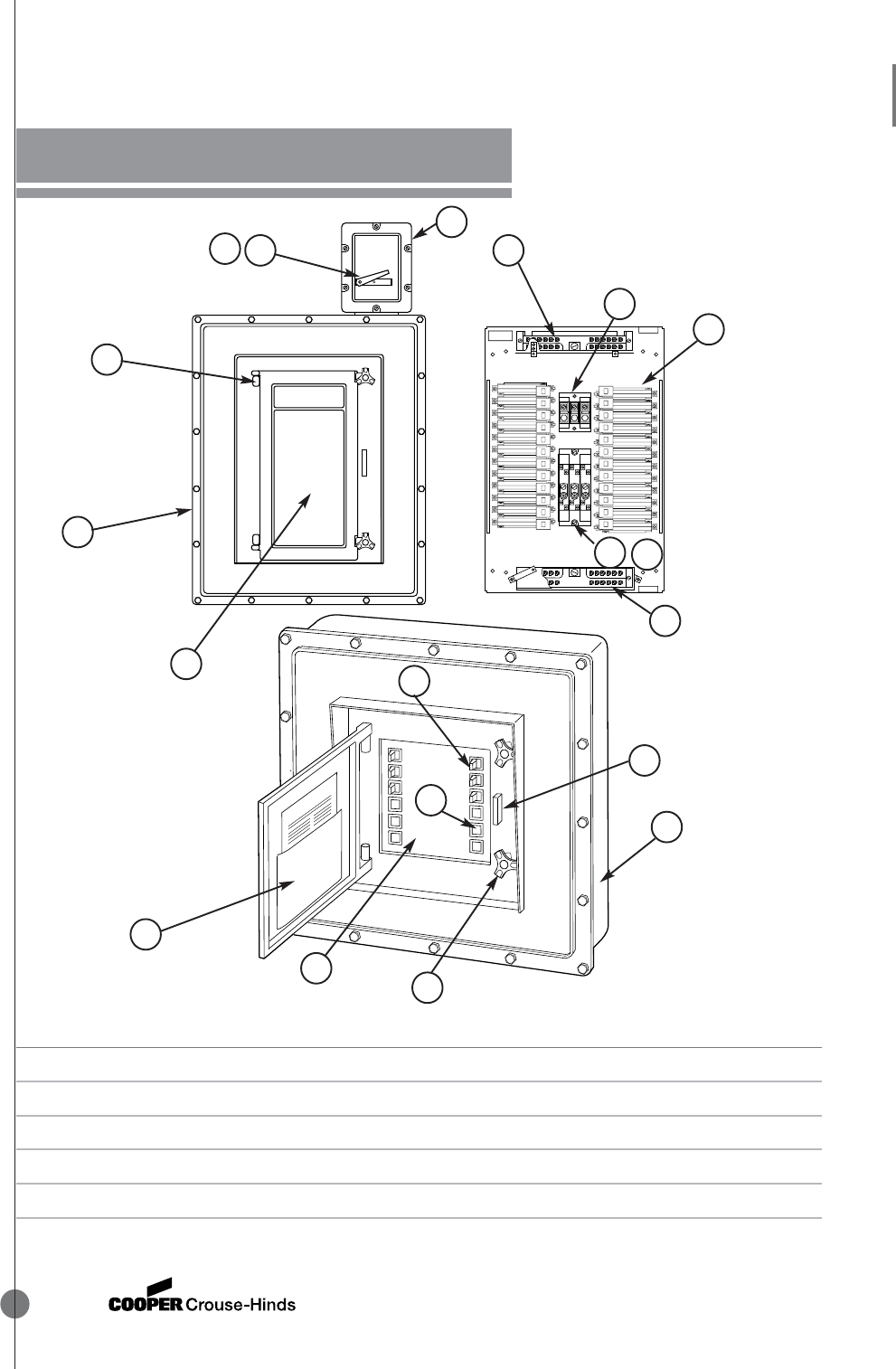 COOPER Crouse-Hinds