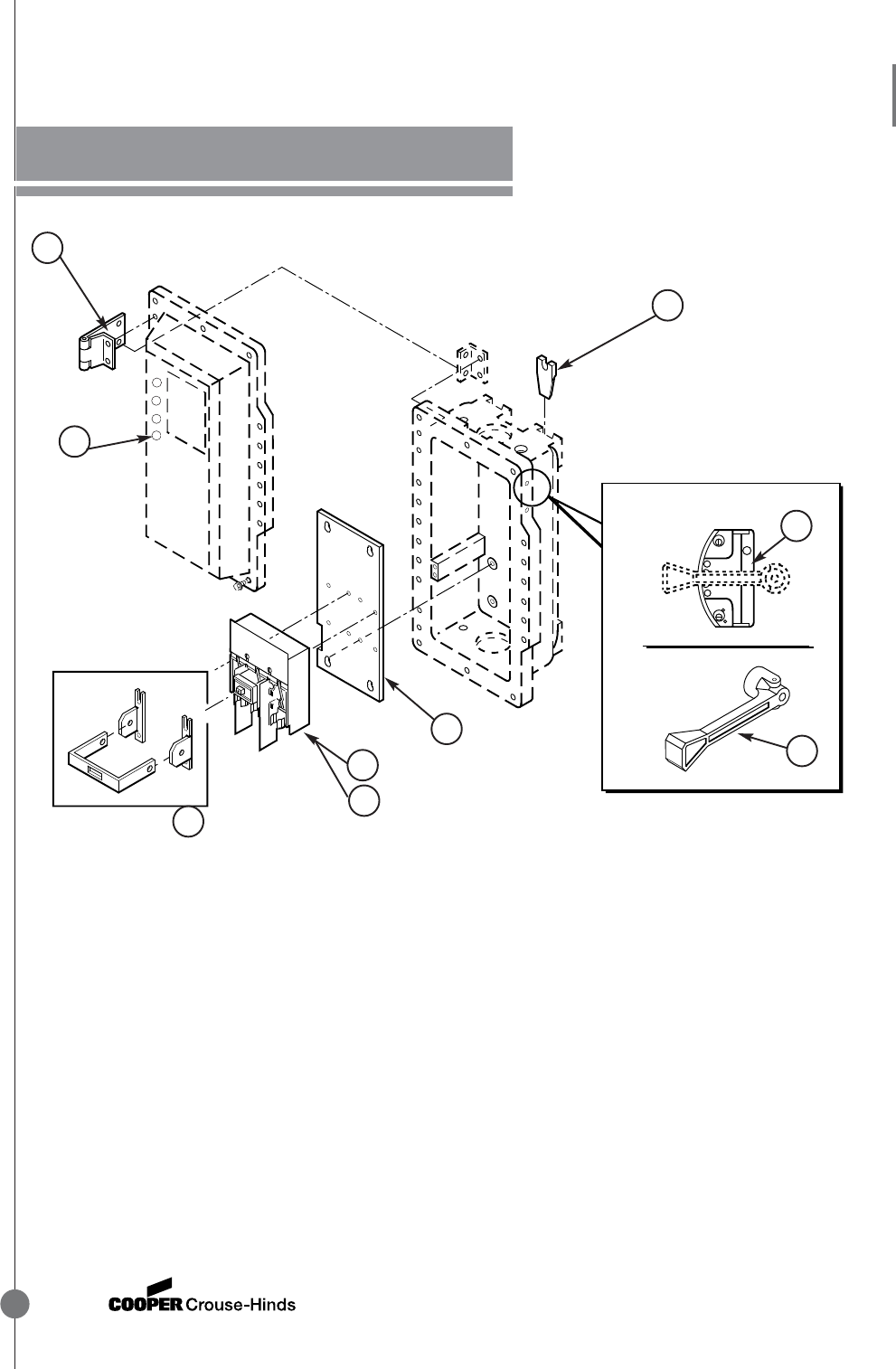 COOPER Crouse-Hinds