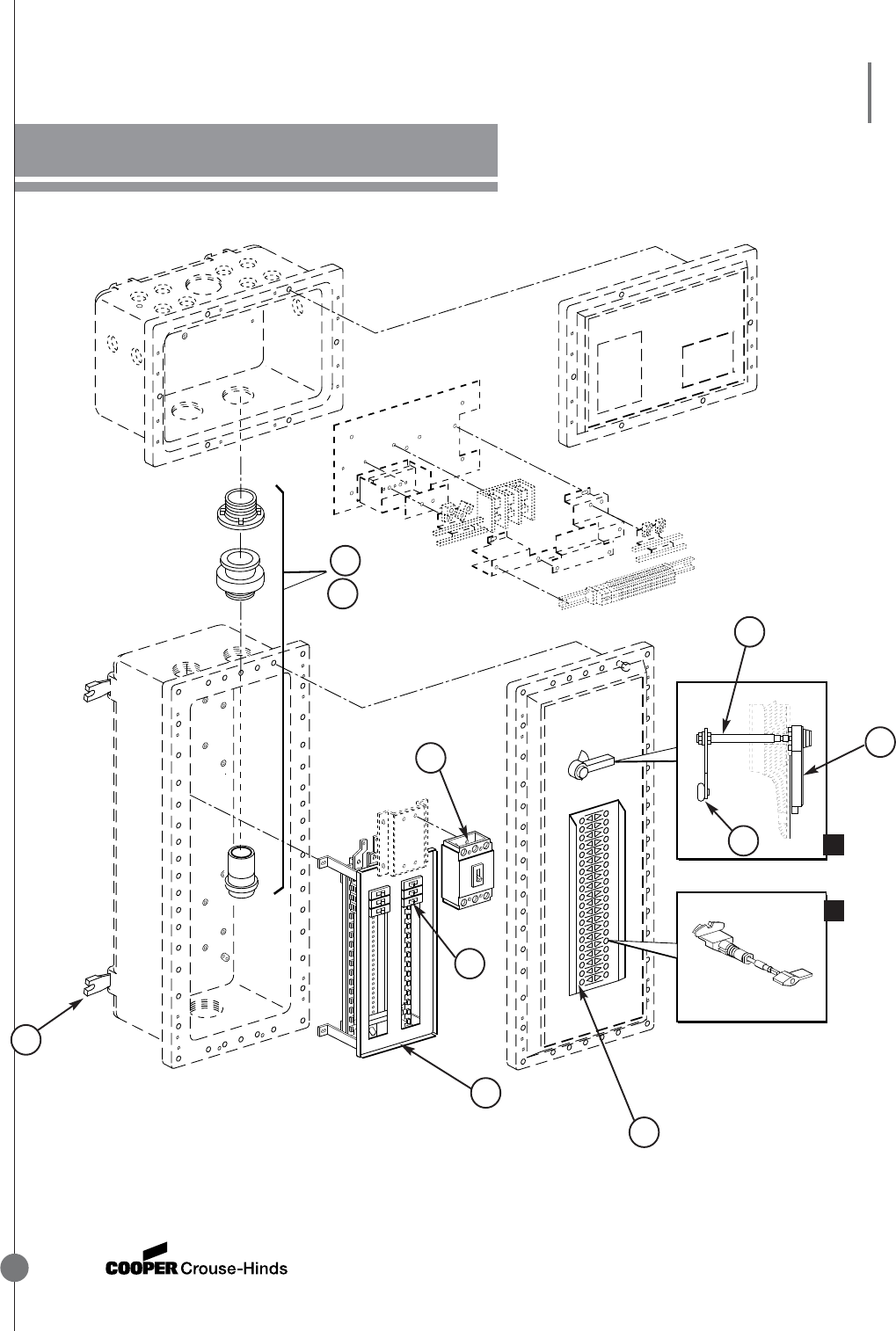 COOPER Crouse-Hinds