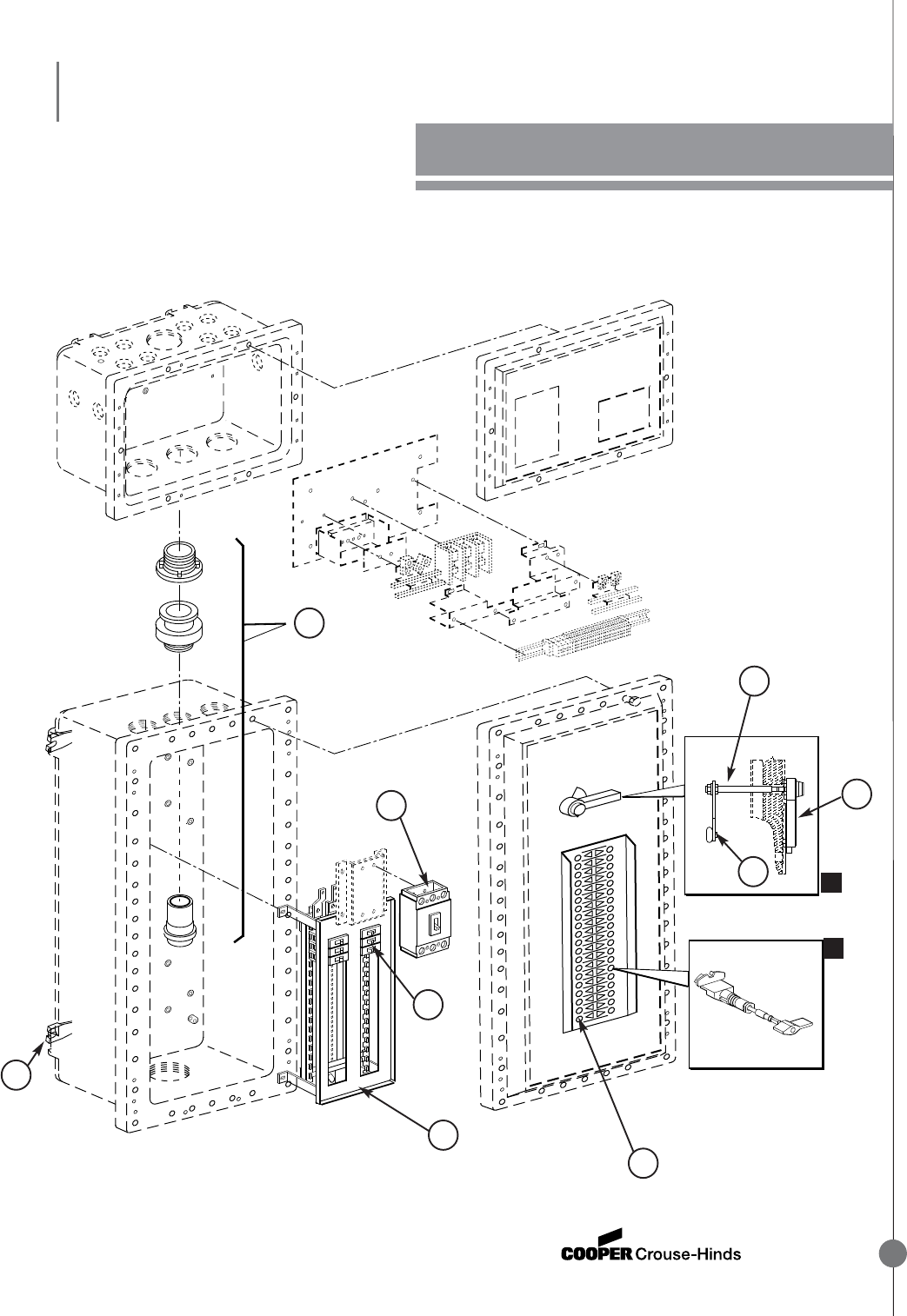 COOPER Crouse-Hinds