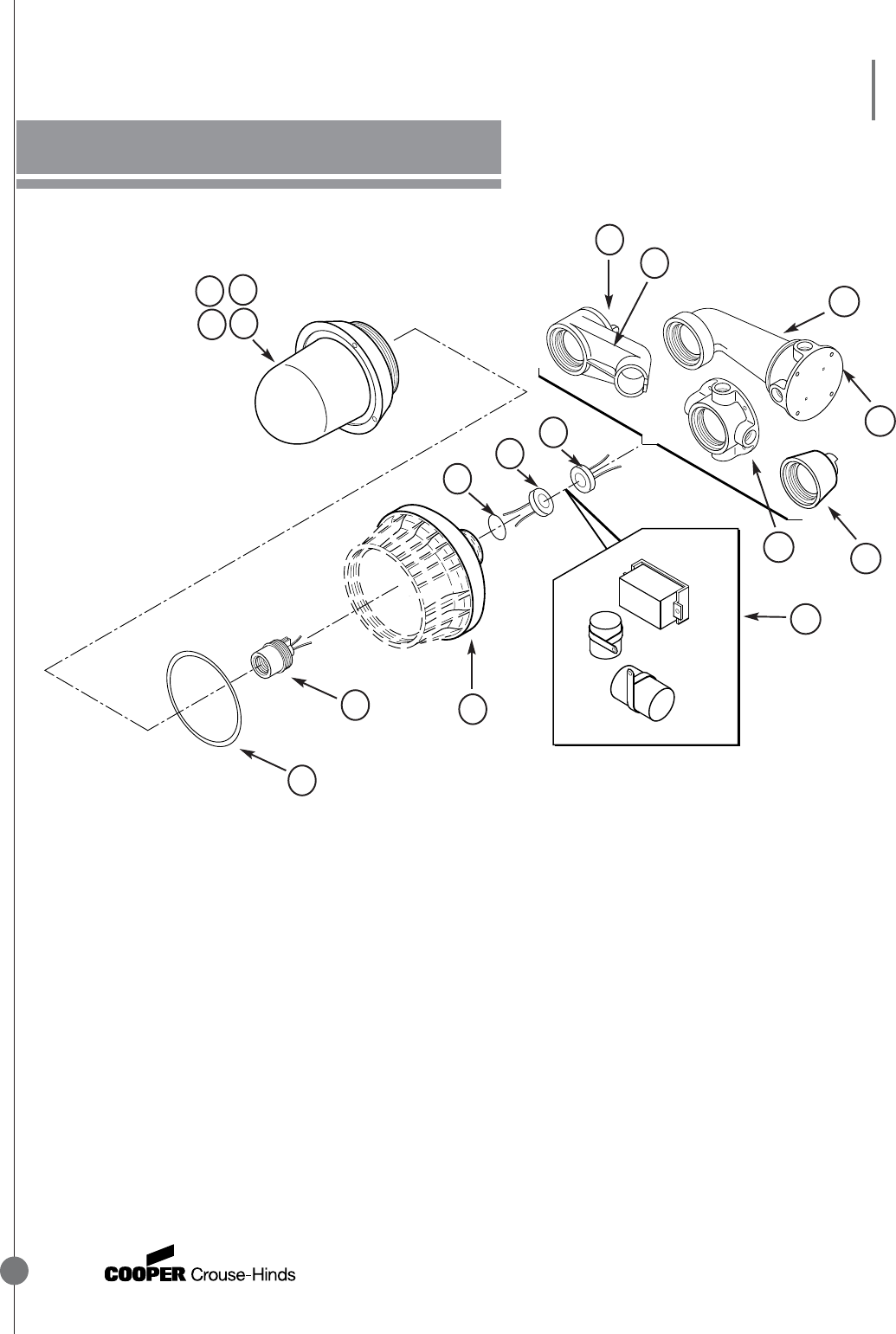 COOPER Crouse-Hinds