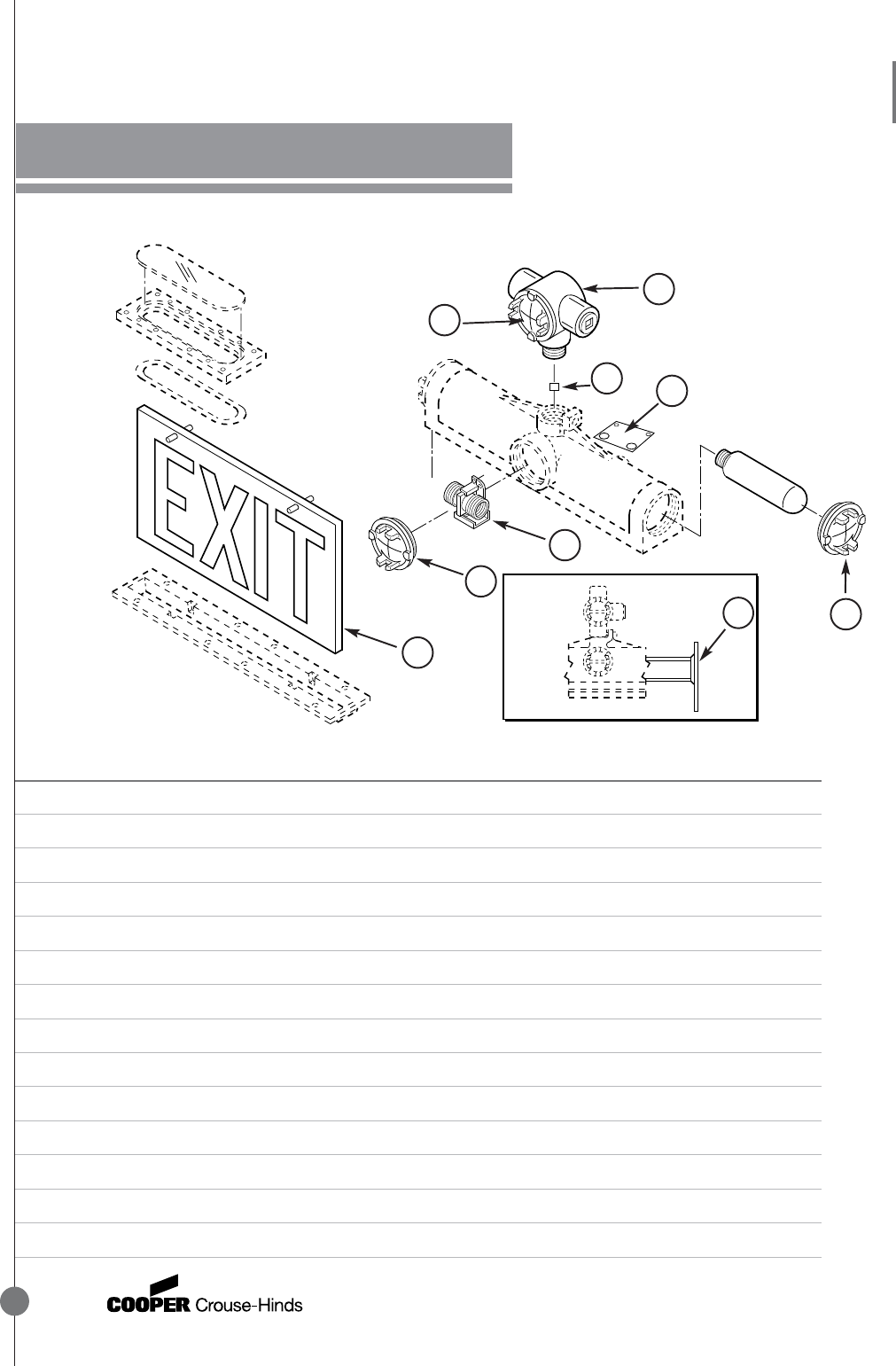 EXIT

COOPER Crouse-Hinds