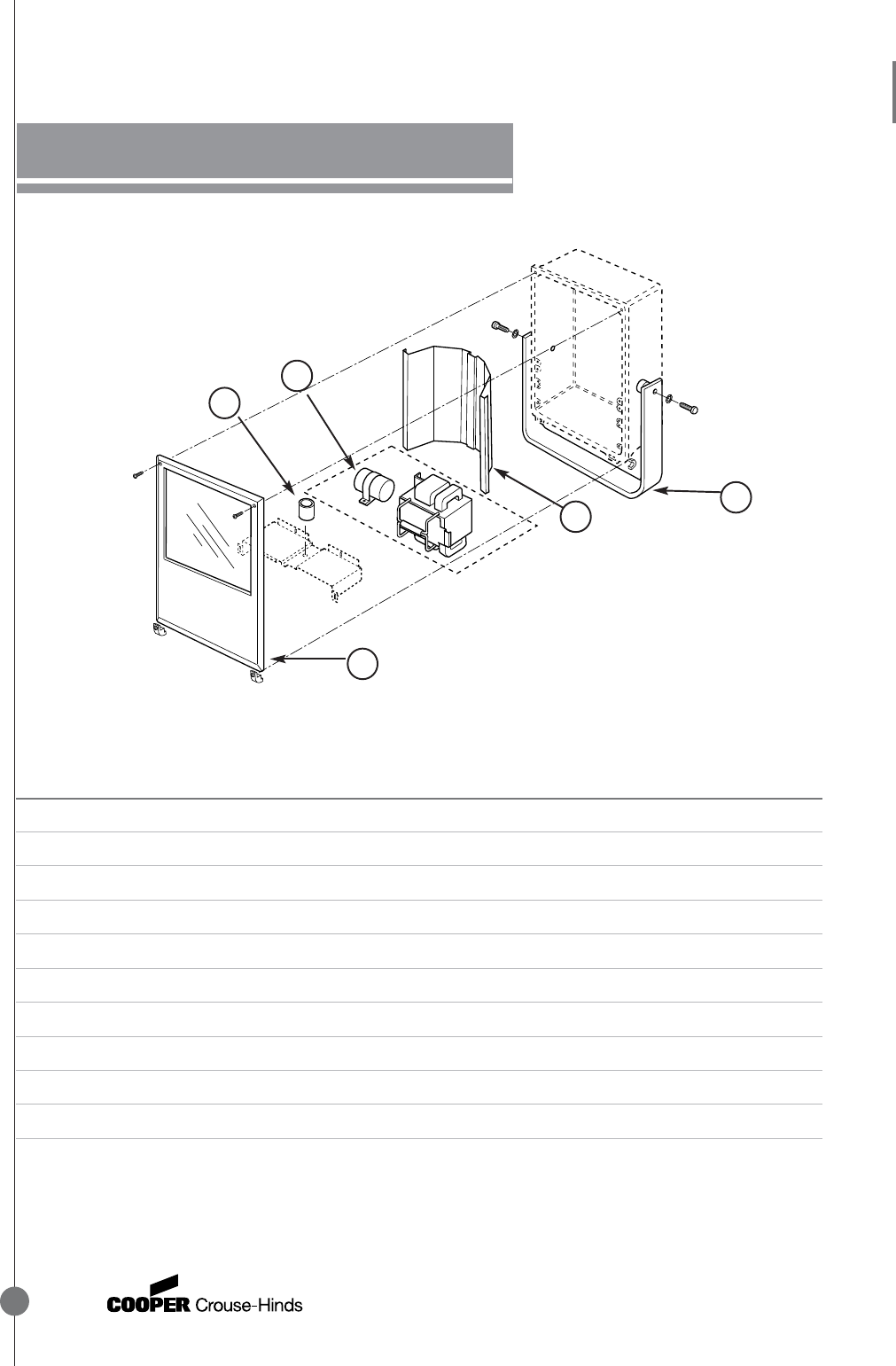 COOPER Crouse-Hinds