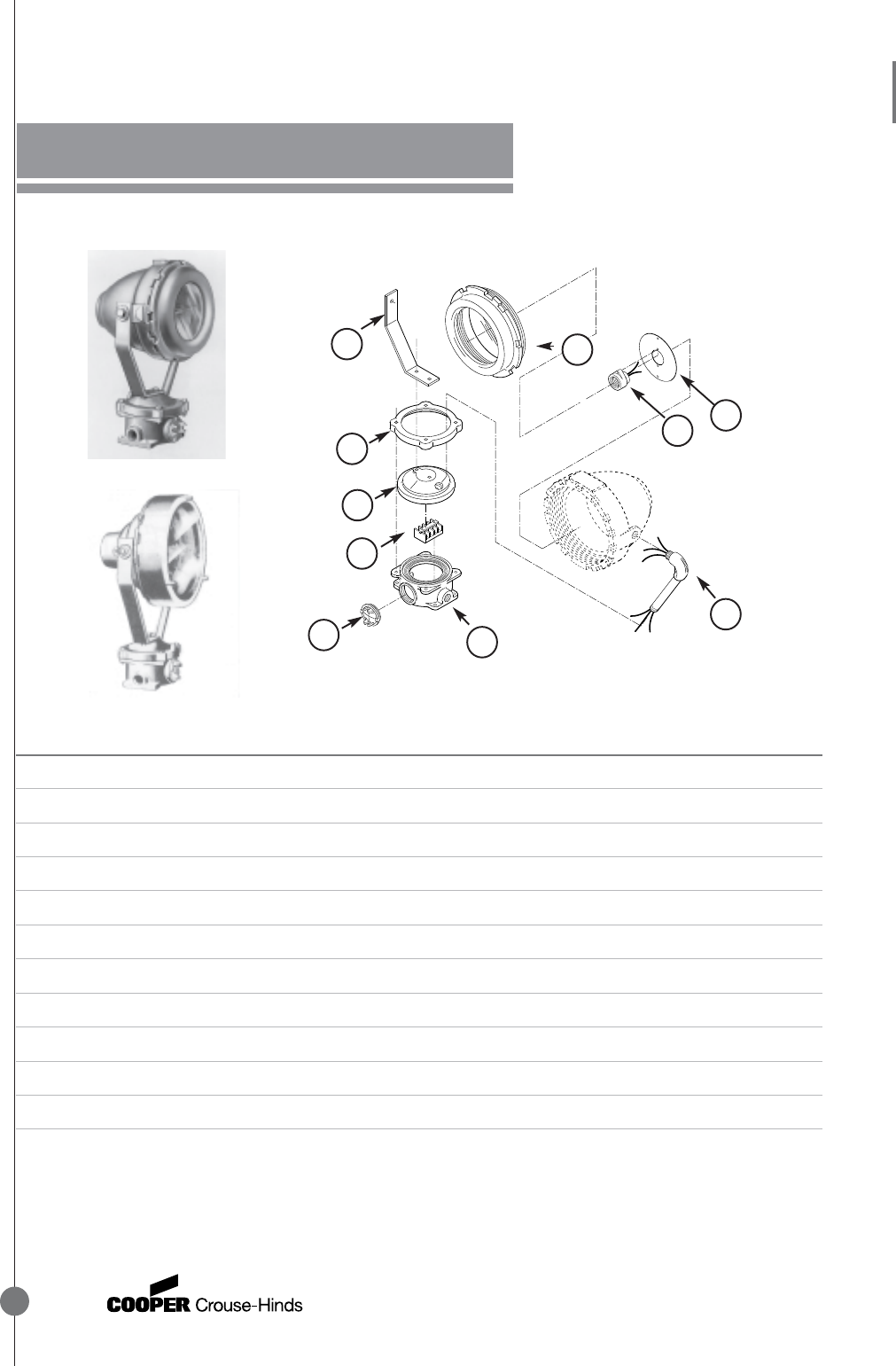 COOPER Crouse-Hinds