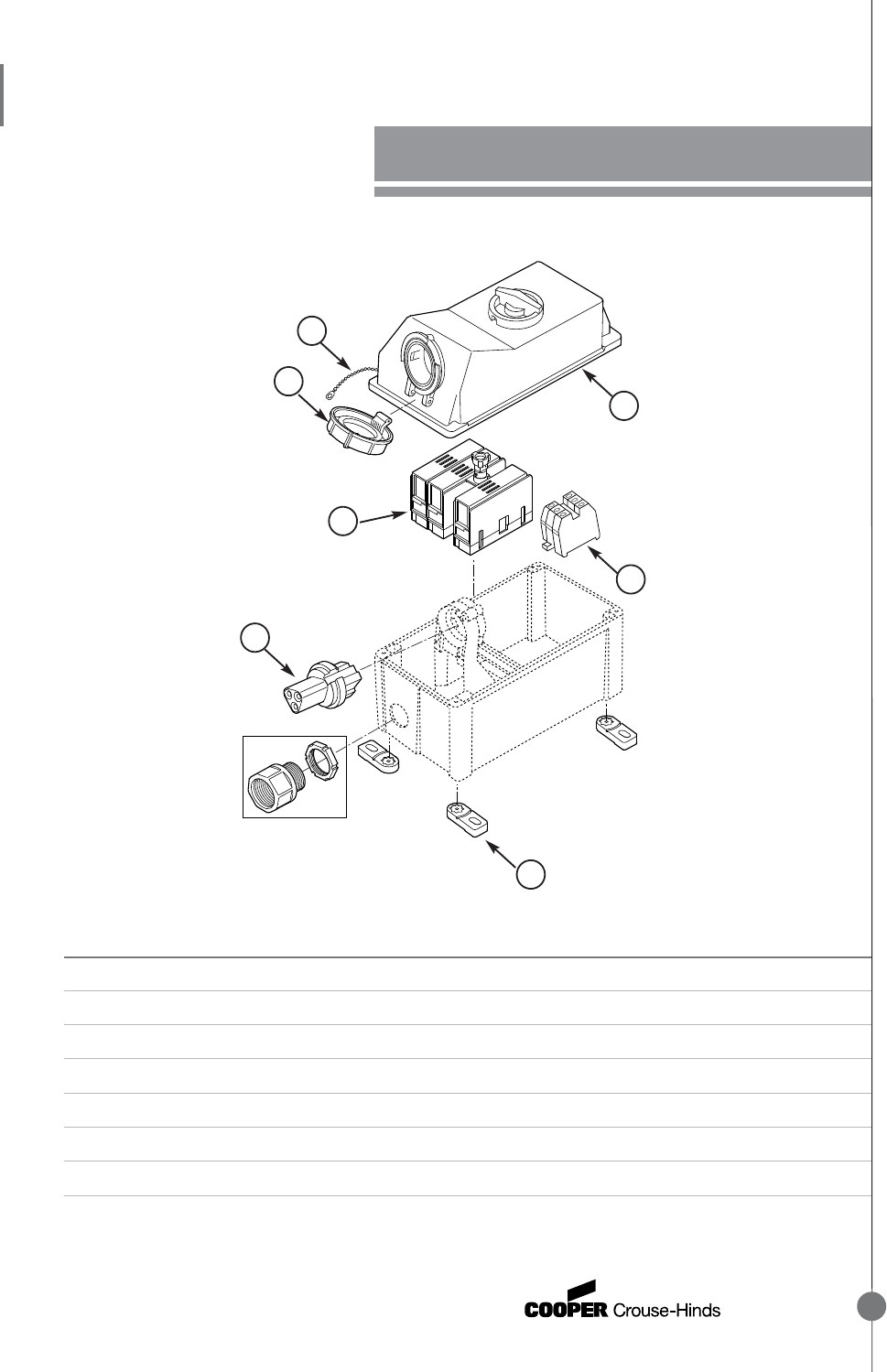 COOPER Crouse-Hinds