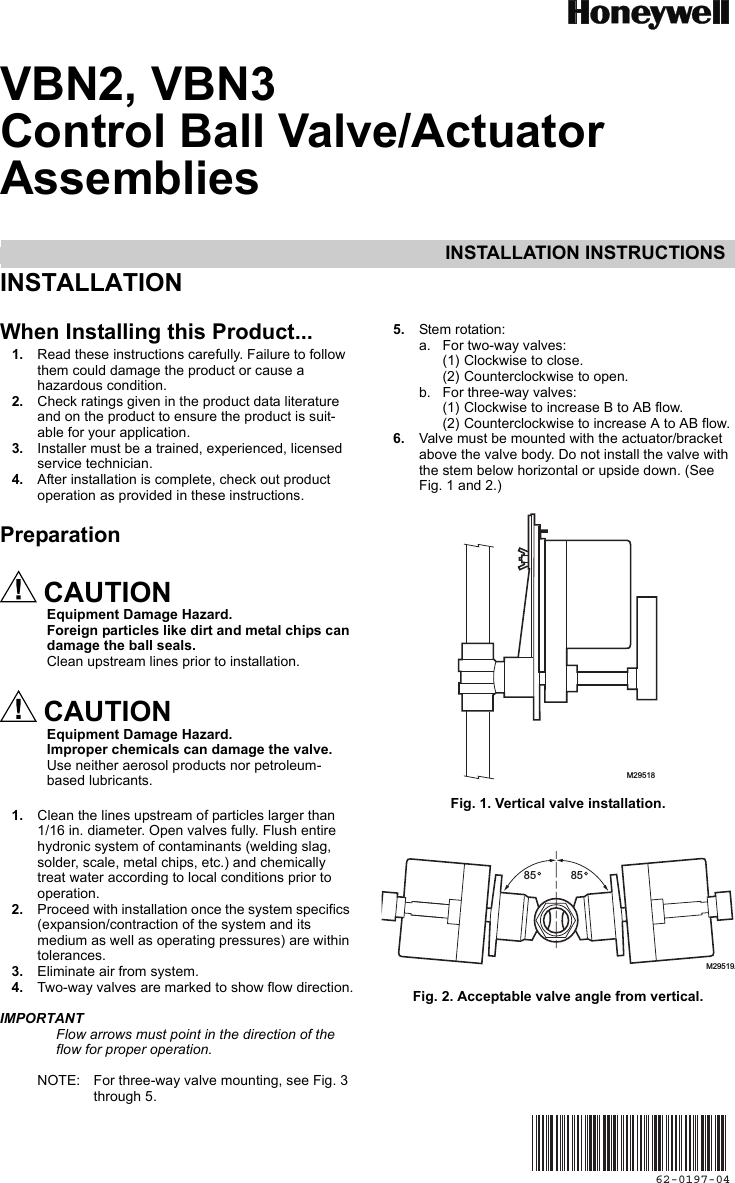 Honeywell

VBN2, VBN3
Control Ball Valve/Actuator Assemblies

INSTALLATION INSTRUCTIONS

INSTALLATION

When Installing this Product...

1. Read these instructions carefully. Failure to follow them could damage the product or cause a hazardous condition.
2. Check ratings given in the product data literature and on the product to ensure the product is suitable for your application.
3. Installer must be a trained, experienced, licensed service technician.
4. After installation is complete, check out product operation as provided in these instructions.

Preparation

CAUTION
Equipment Damage Hazard.
Foreign particles like dirt and metal chips can damage the ball seals.
Clean upstream lines prior to installation.

CAUTION
Equipment Damage Hazard.
Improper chemicals can damage the valve.
Use neither aerosol products nor petroleum-based lubricants.

1. Clean the lines upstream of particles larger than 1/16 in. diameter. Open valves fully. Flush entire hydronic system of contaminants (welding slag, solder, scale, metal chips, etc.) and chemically treat water according to local conditions prior to operation.
2. Proceed with installation once the system specifics (expansion/contraction of the system and its medium as well as operating pressures) are within tolerances.
3. Eliminate air from system.
4. Two-way valves are marked to show flow direction.

IMPORTANT
Flow arrows must point in the direction of the flow for proper operation.

NOTE: For three-way valve mounting, see Fig. 3 through 5.

5. Stem rotation:
a. For two-way valves:
(1) Clockwise to close.
(2) Counterclockwise to open.
b. For three-way valves:
(1) Clockwise to increase B to AB flow.
(2) Counterclockwise to increase A to AB flow.
6. Valve must be mounted with the actuator/bracket above the valve body. Do not install the valve with the stem below horizontal or upside down. (See Fig. 1 and 2.)

M29518

Fig. 1. Vertical valve installation.

85° 85°

M29519

Fig. 2. Acceptable valve angle from vertical.

62-0197-04