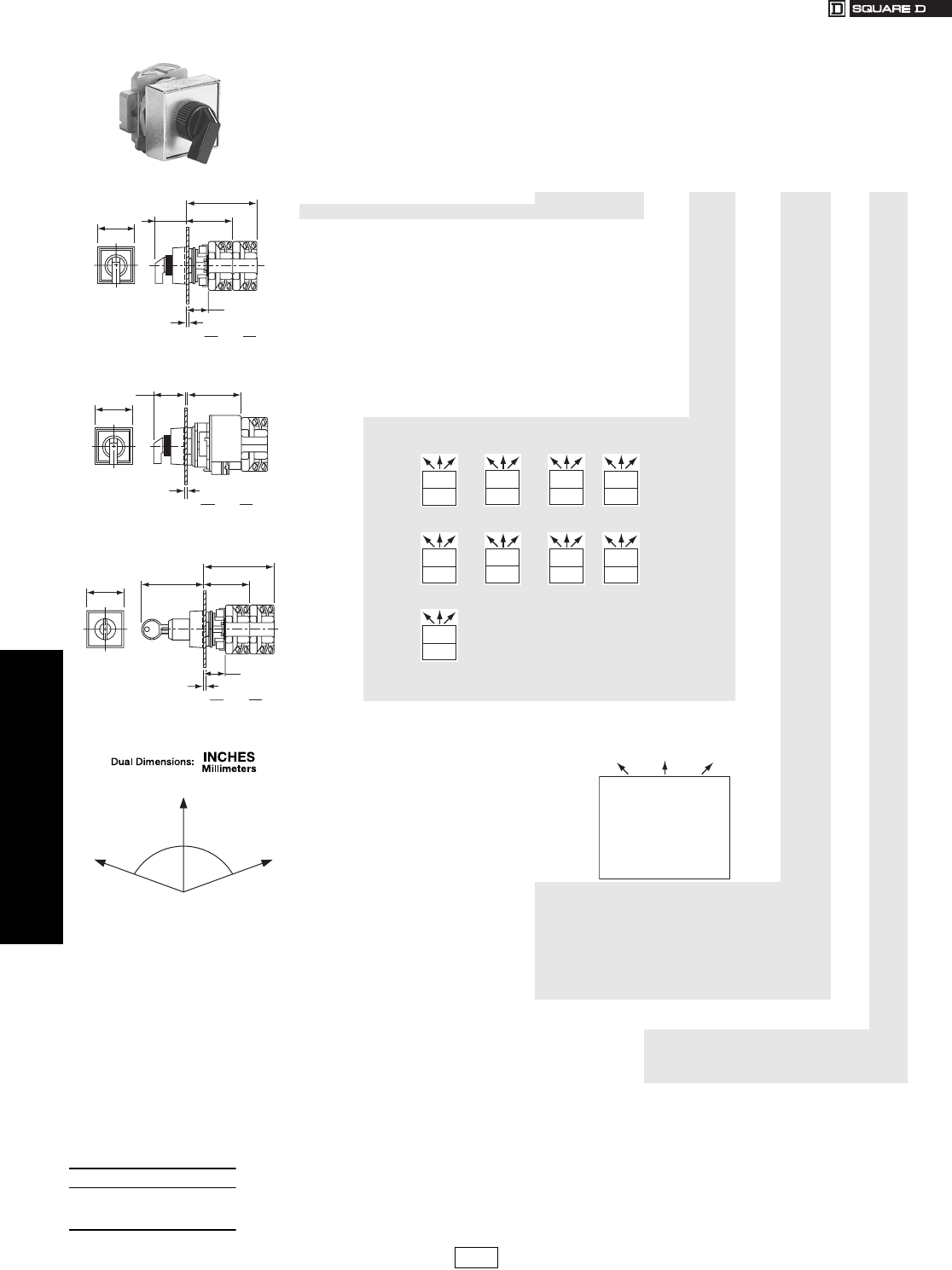 SQUARE D

Dual Dimensions: INCHES Millimeters