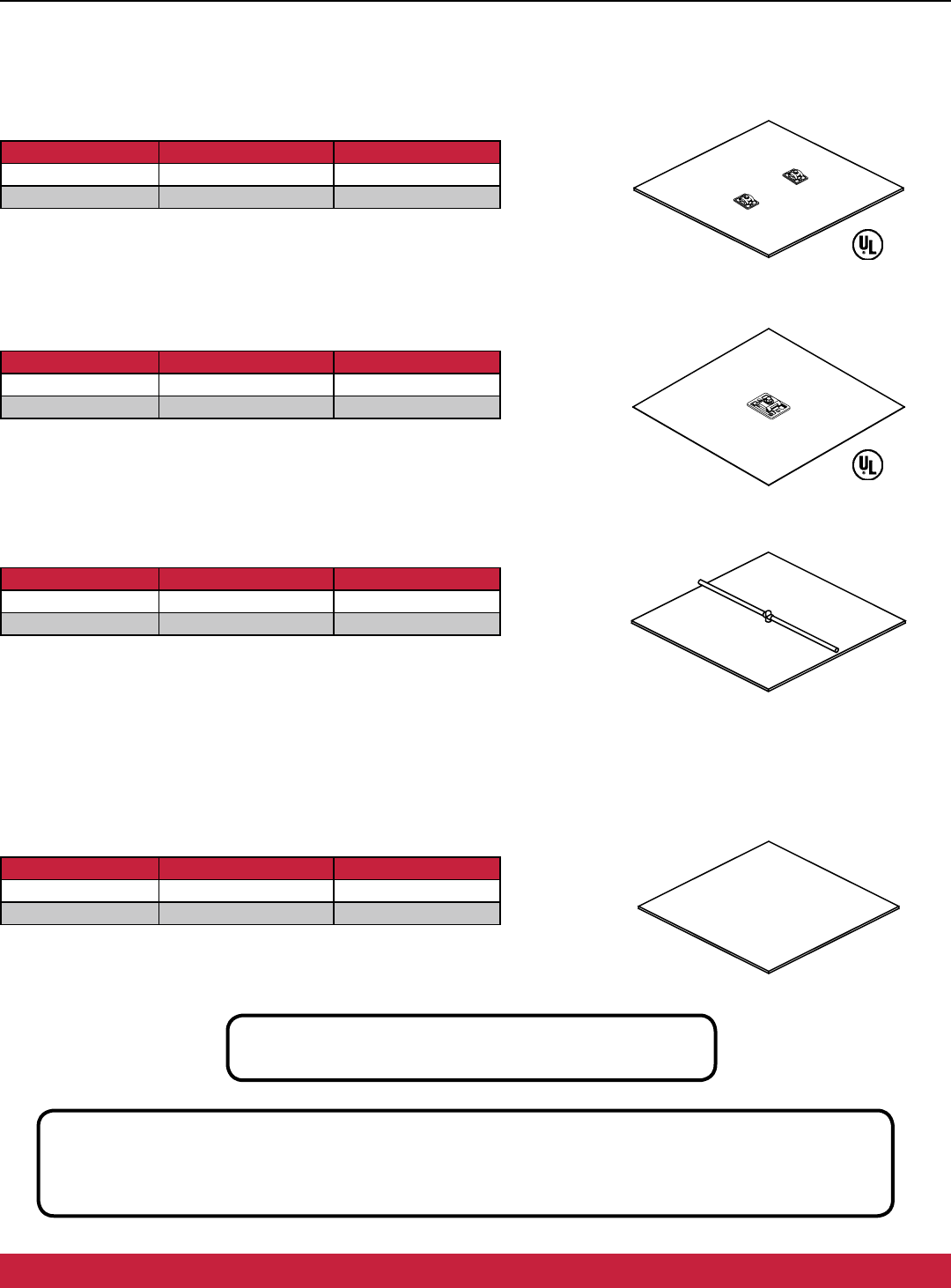 UL
UL