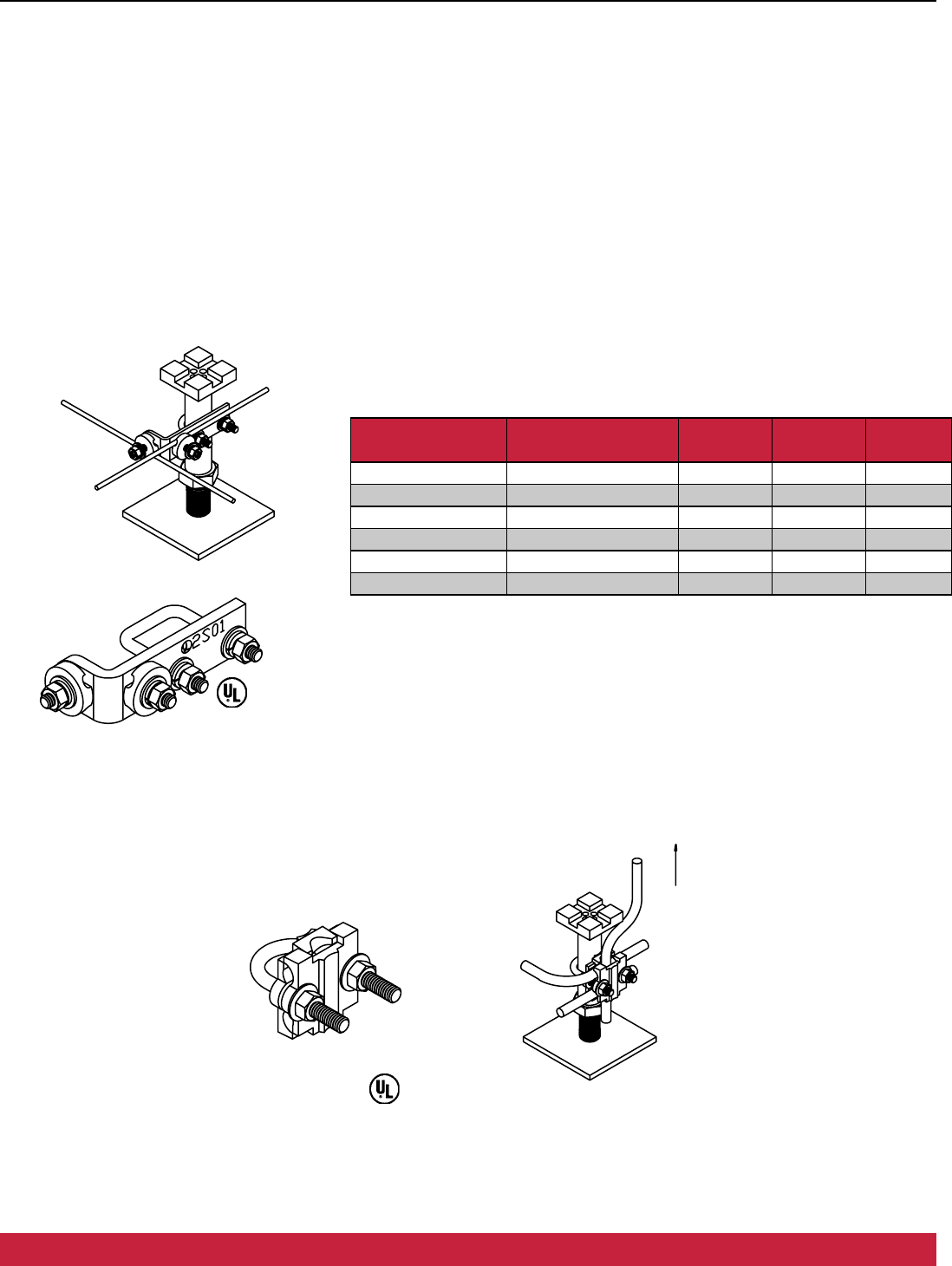 2S01

UL

UL