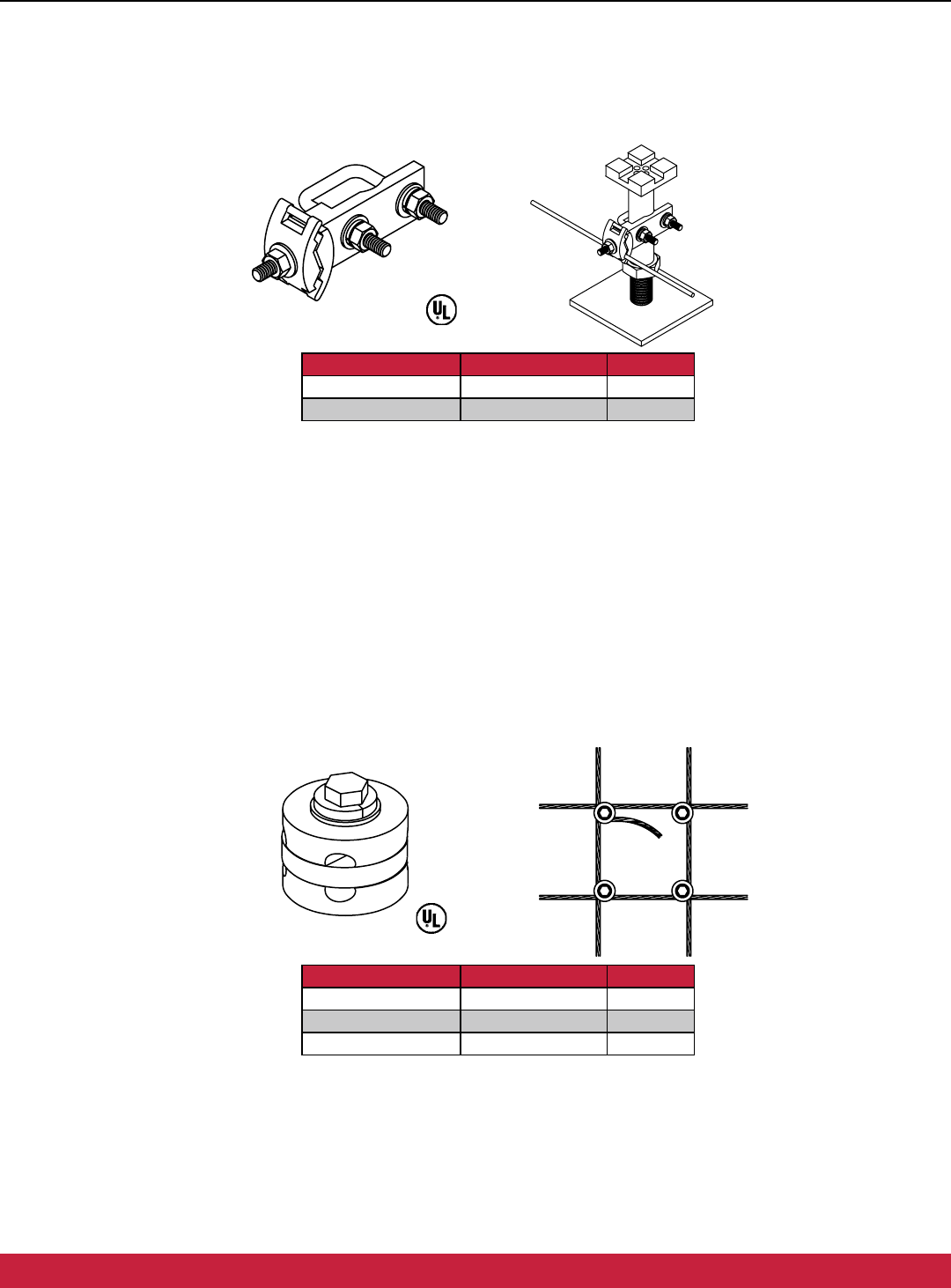 UL

UL