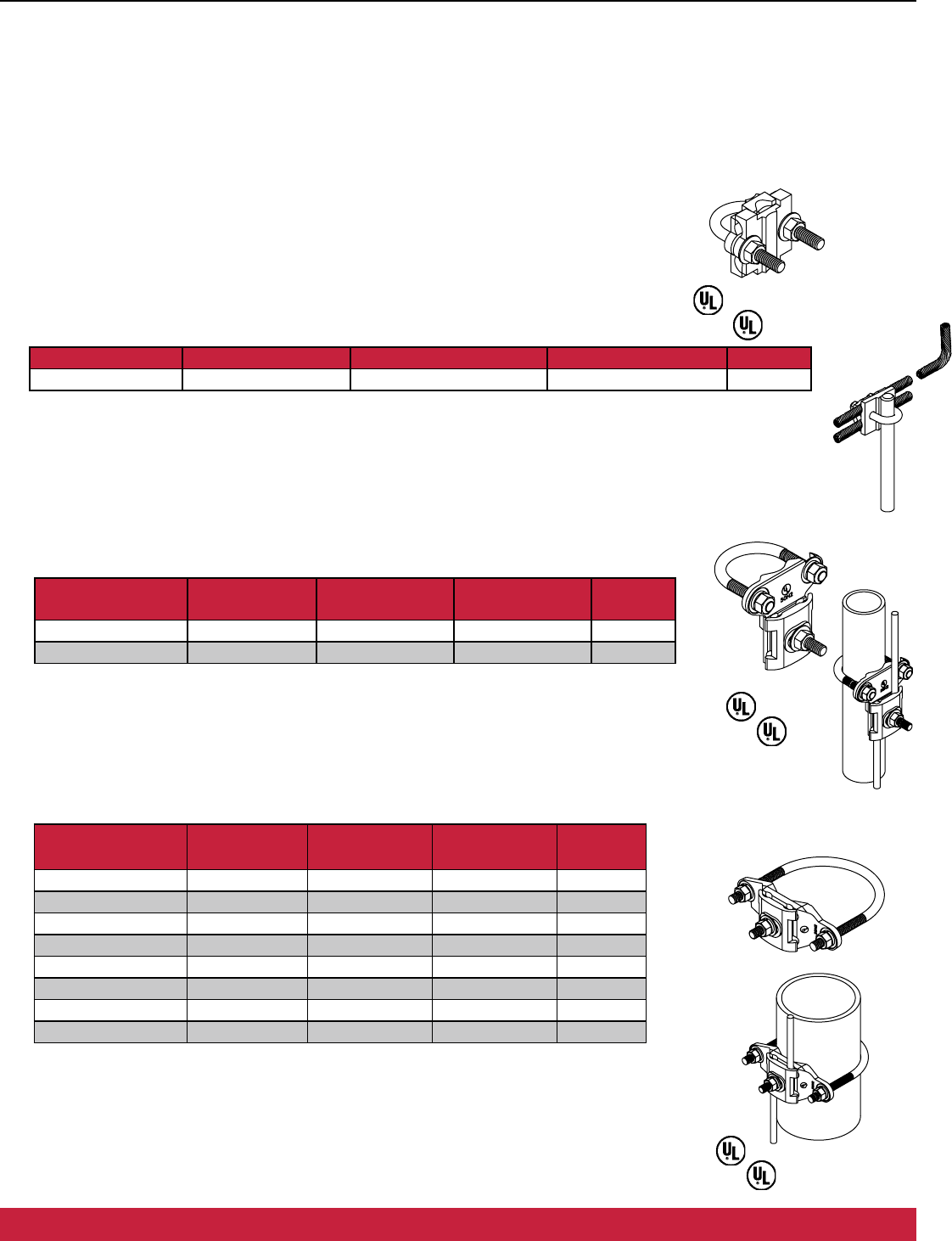 UL
UL

UL
UL

UL
UL