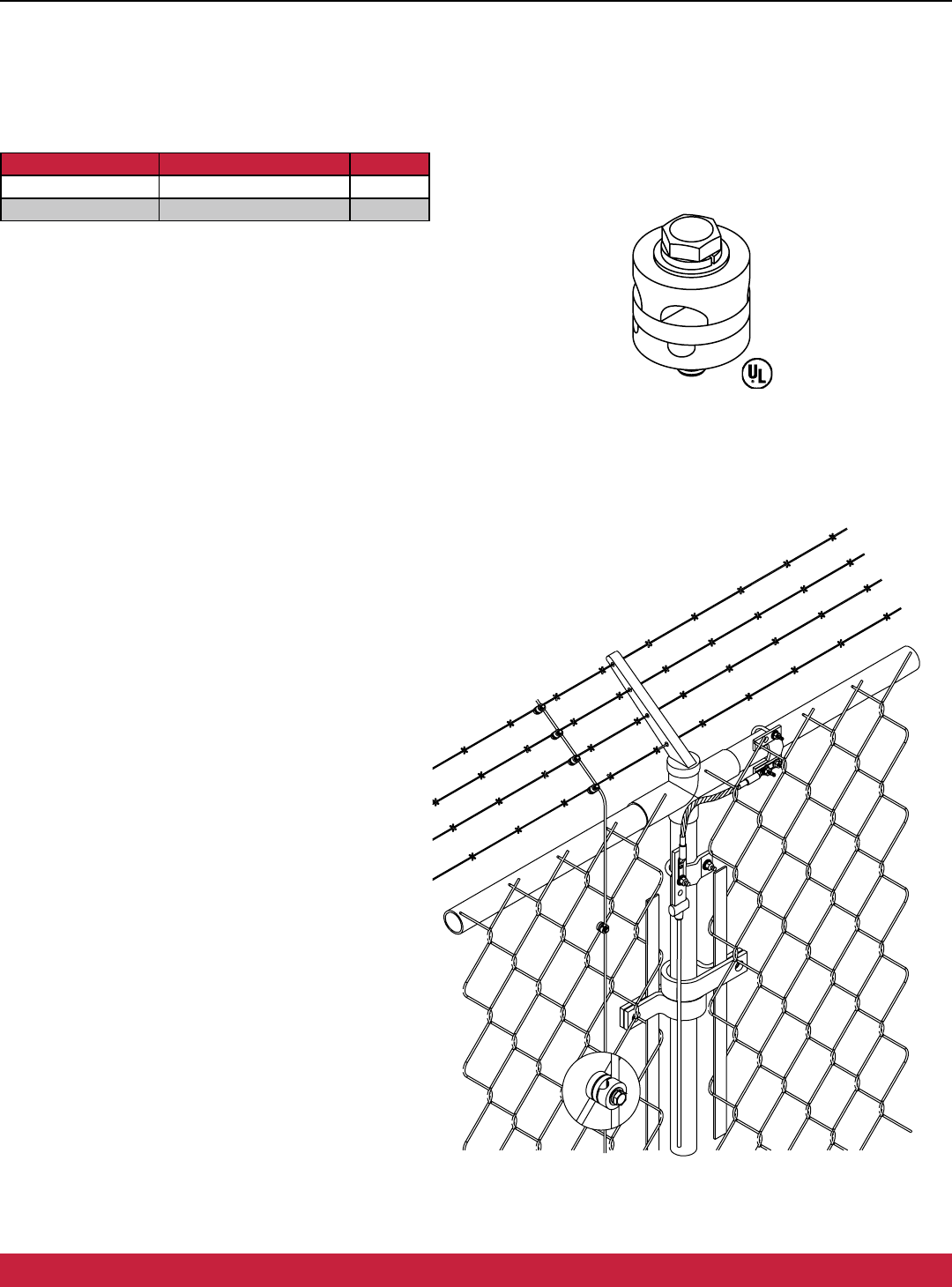 UL