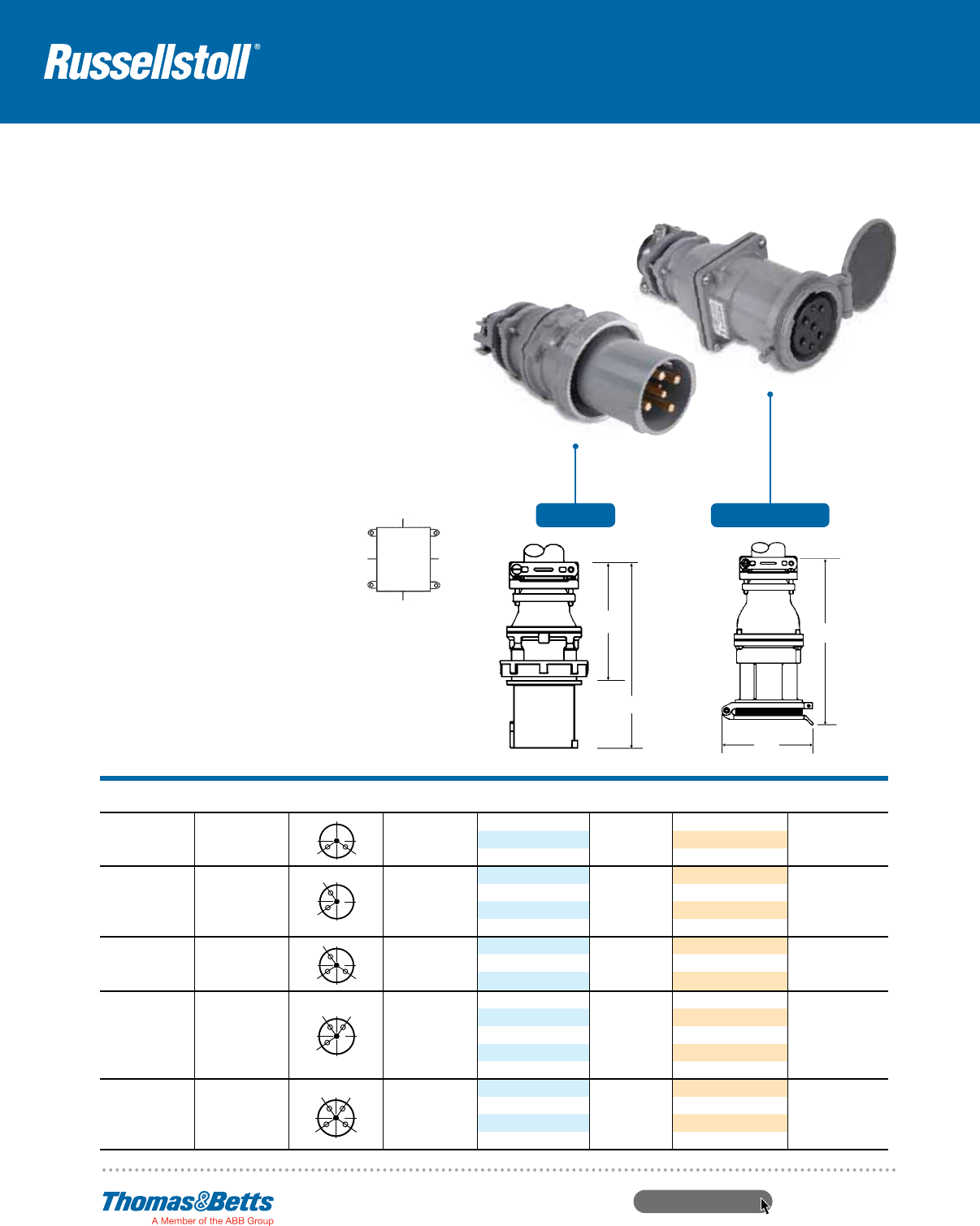 Russellstoll®

Thomas&Betts
A Member of the ABB Group