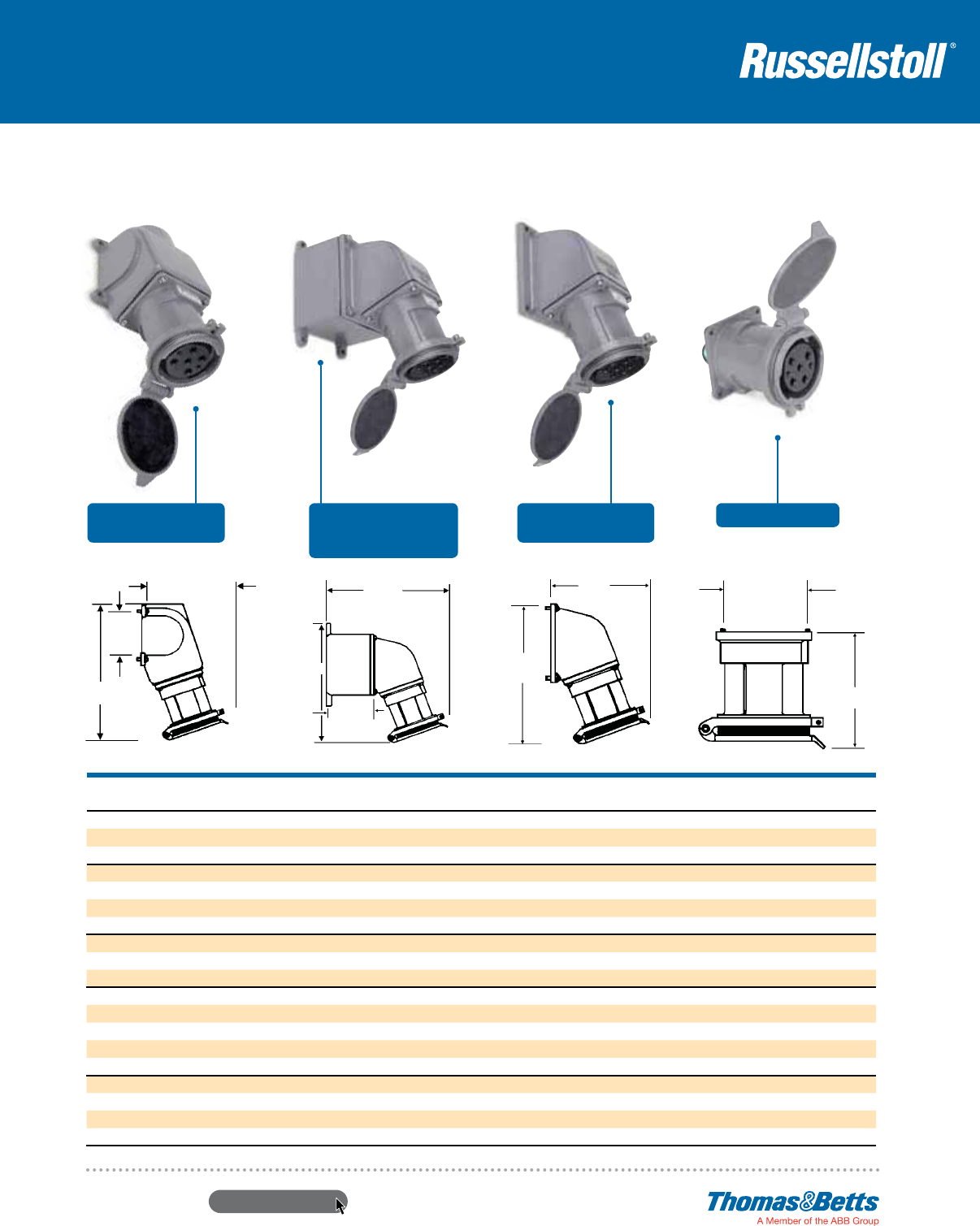 Russellstoll®

Thomas&Betts
A Member of the ABB Group