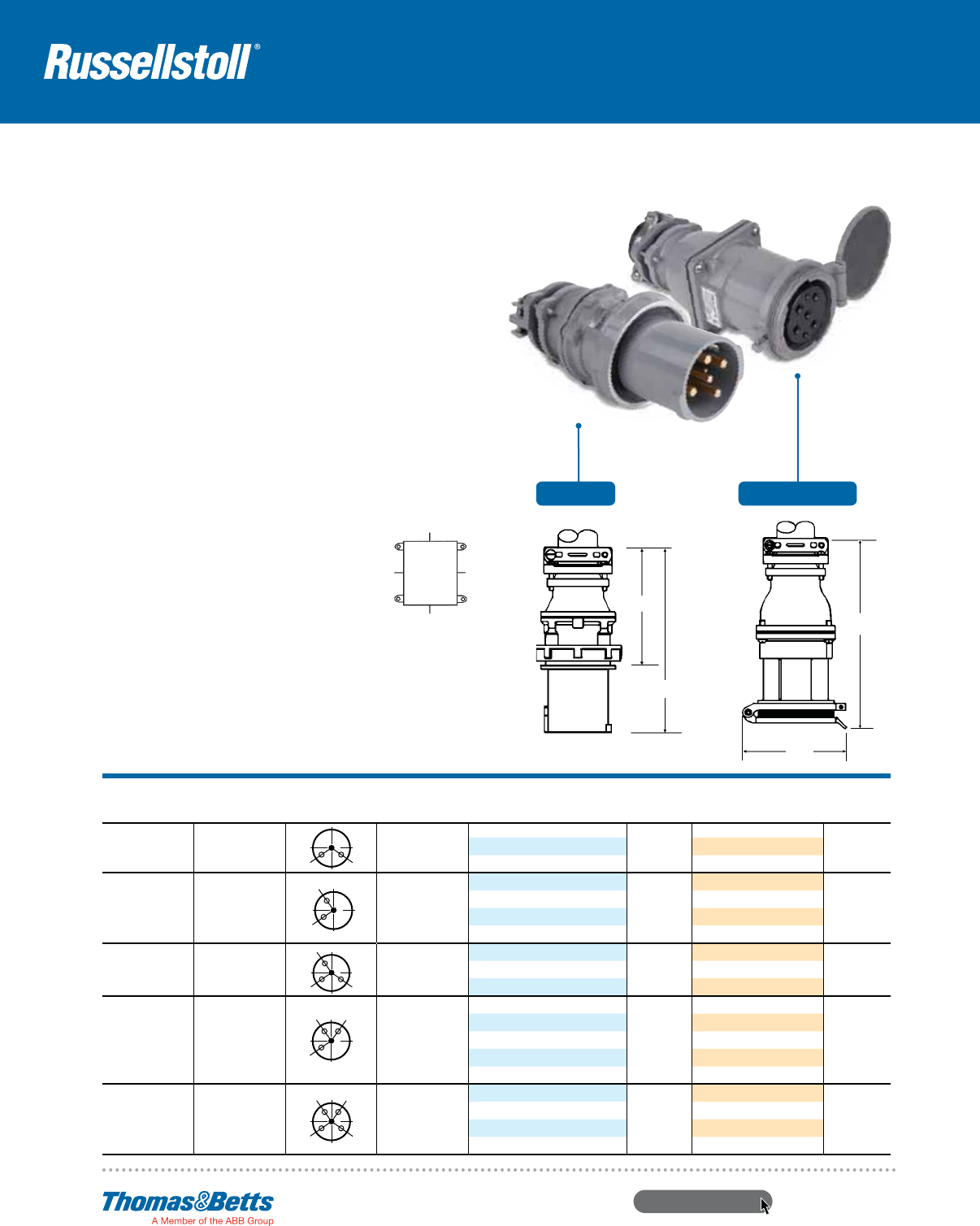 Russellstoll®

Thomas&Betts
A Member of the ABB Group