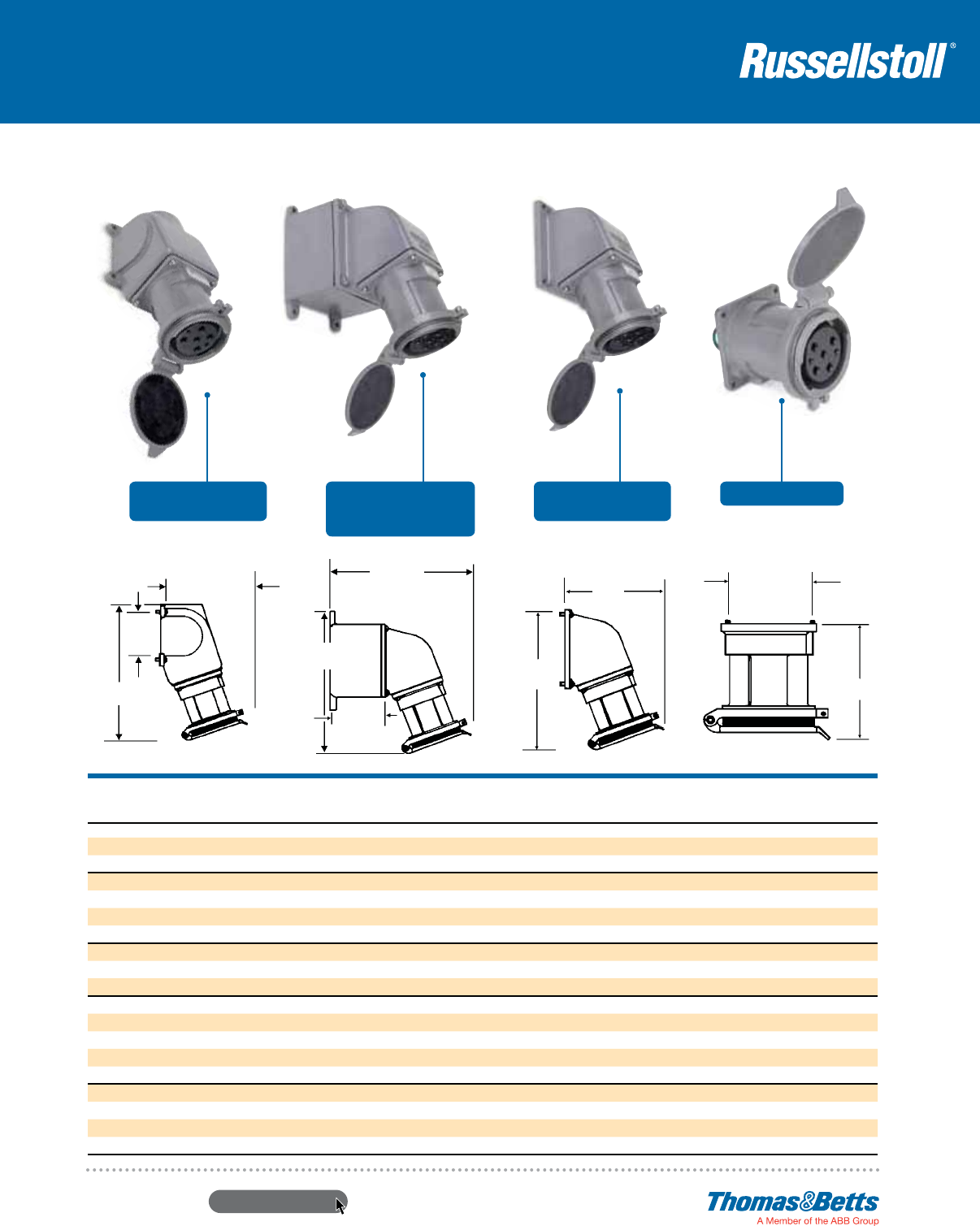 Russellstoll®

Thomas&Betts
A Member of the ABB Group