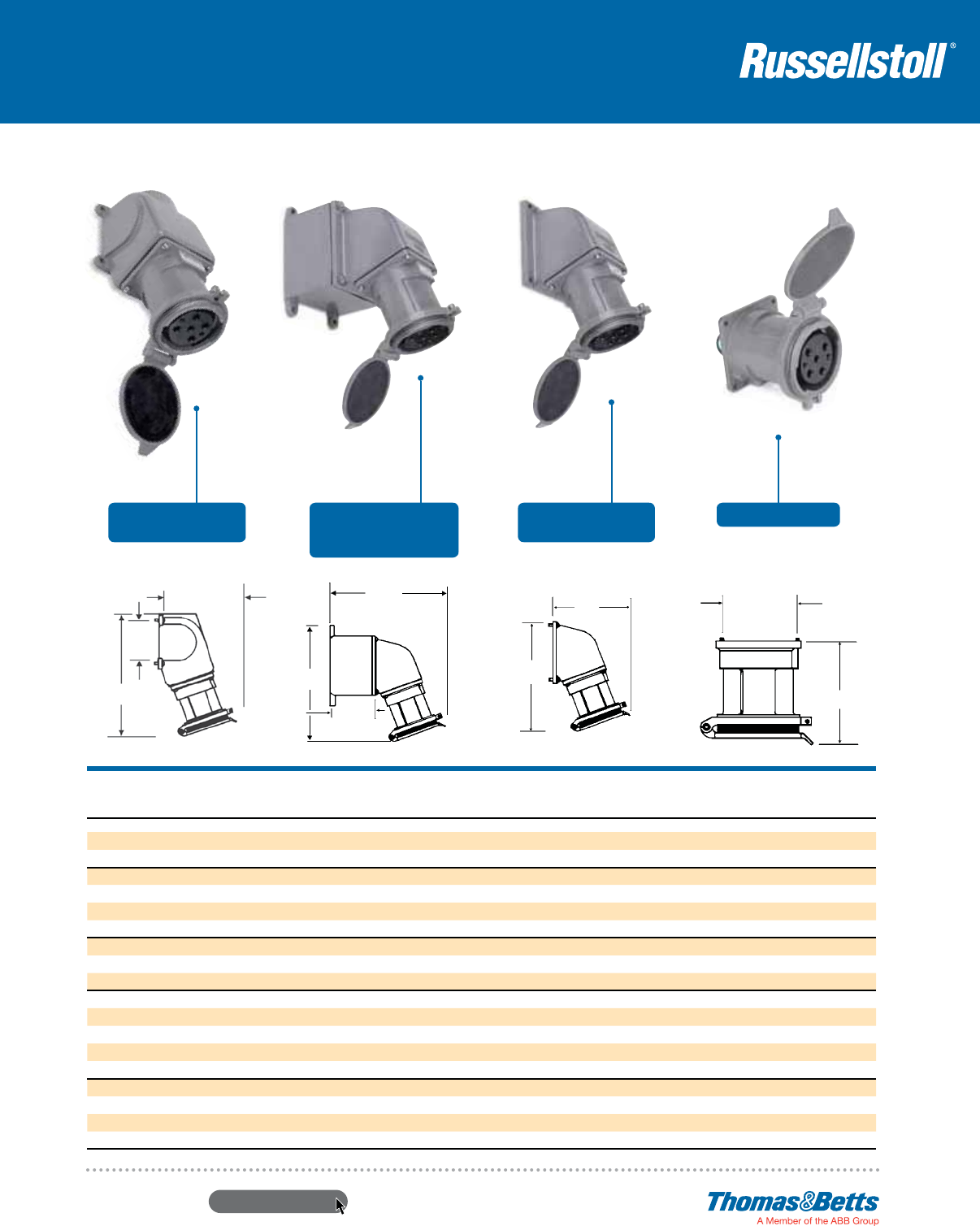 Russellstoll®

Thomas&Betts
A Member of the ABB Group