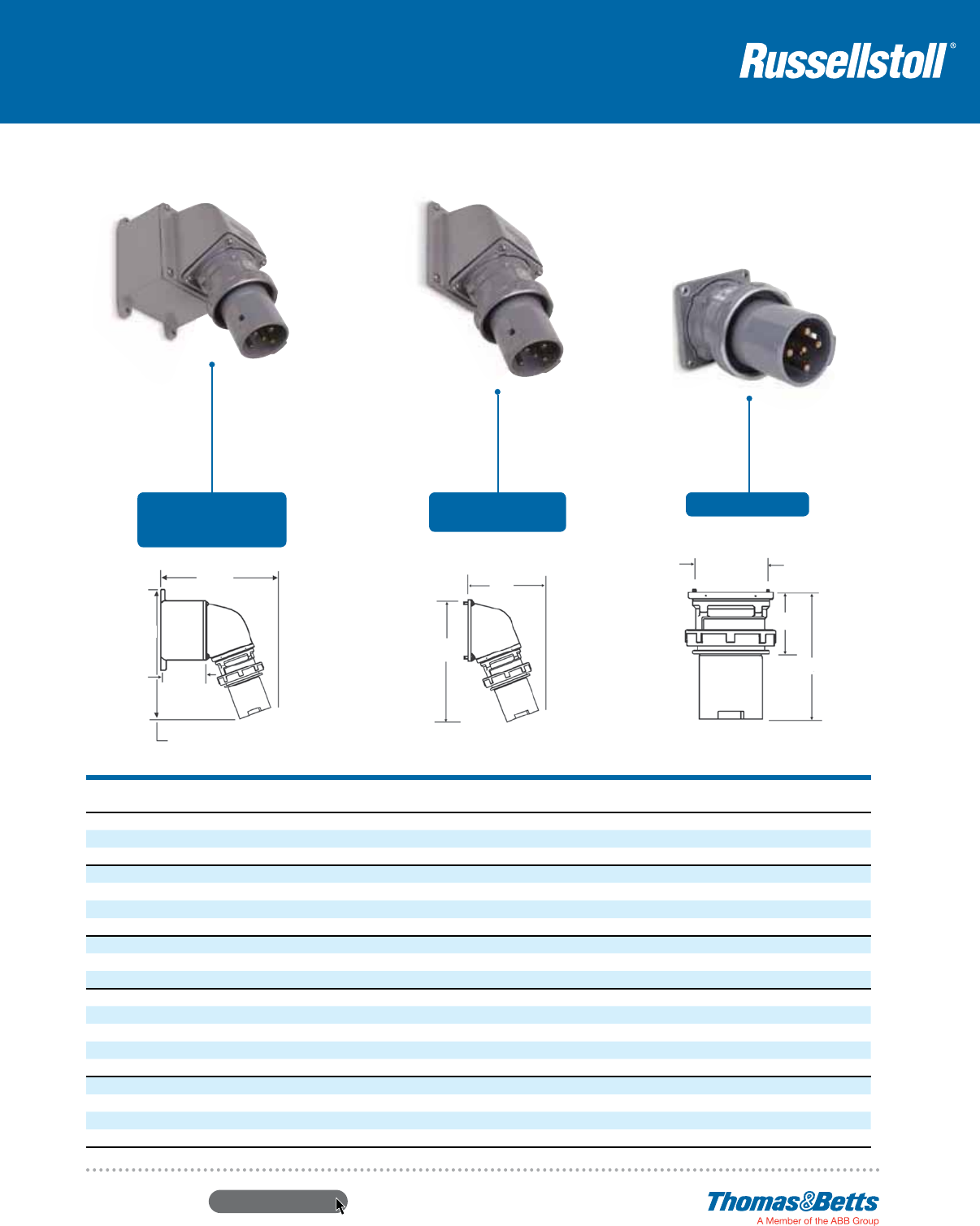 Russellstoll®

Thomas&Betts
A Member of the ABB Group