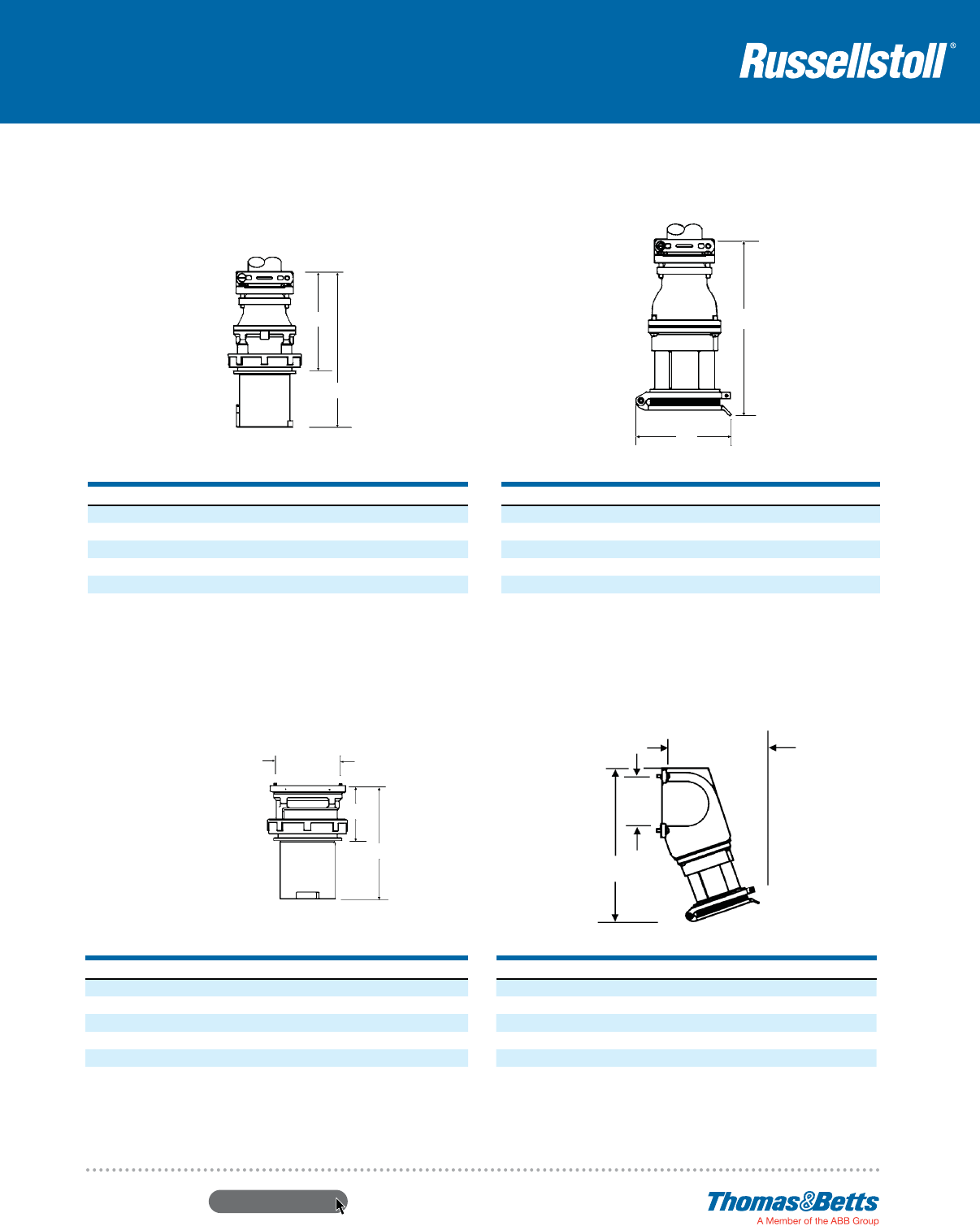 Russellstoll®

Thomas&Betts
A Member of the ABB Group