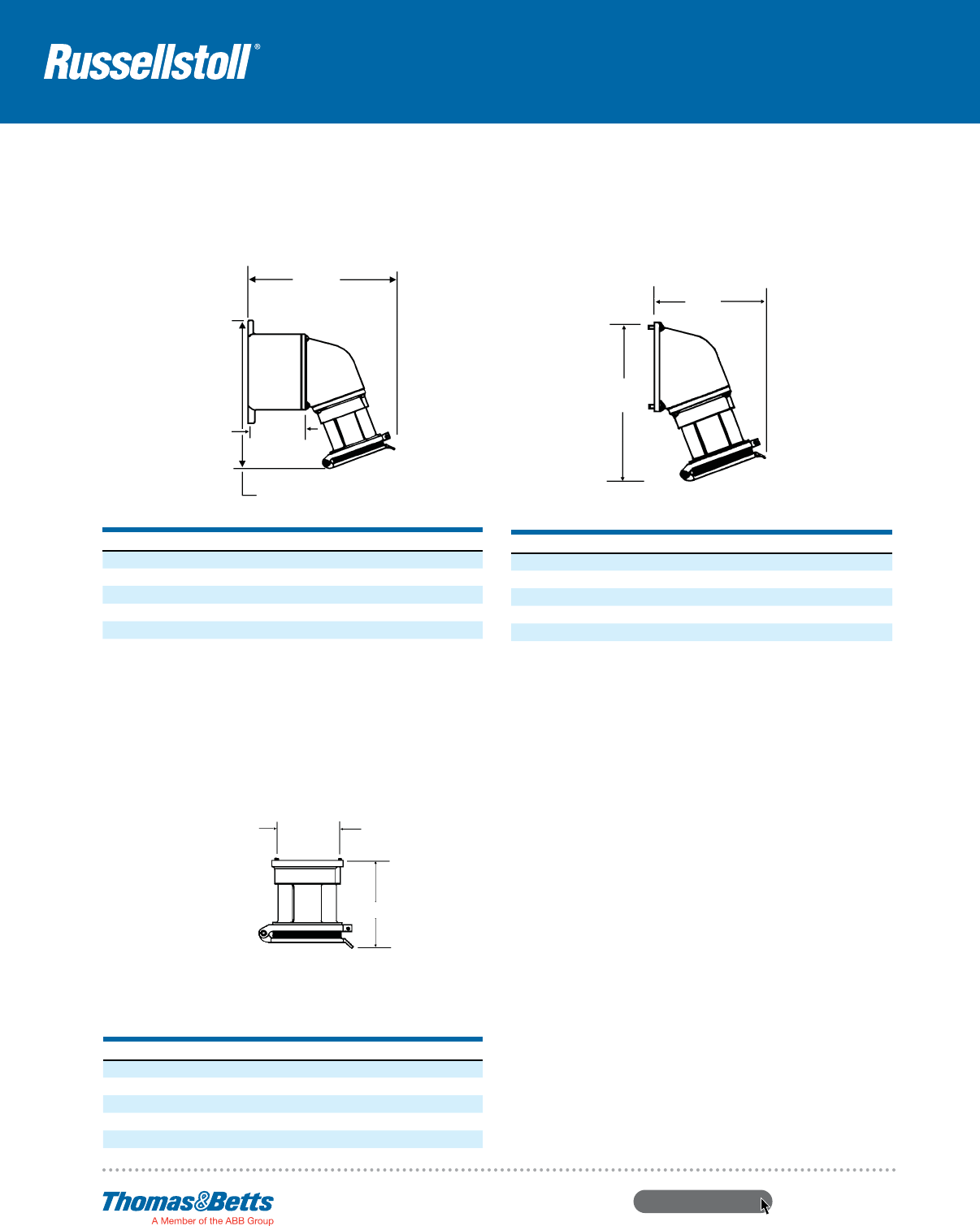 Russellstoll®

Thomas&Betts
A Member of the ABB Group