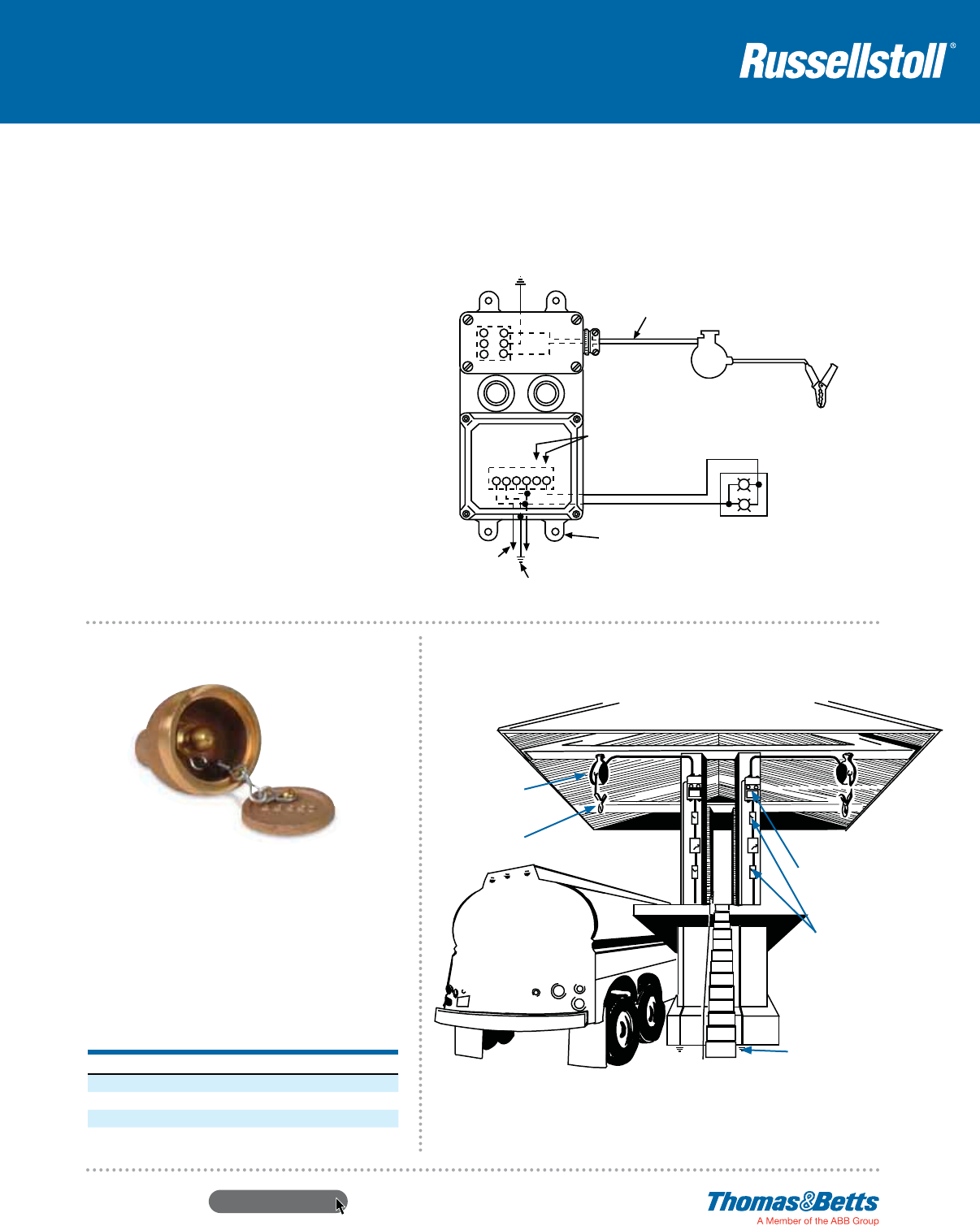 Russellstoll®

Thomas&Betts
A Member of the ABB Group