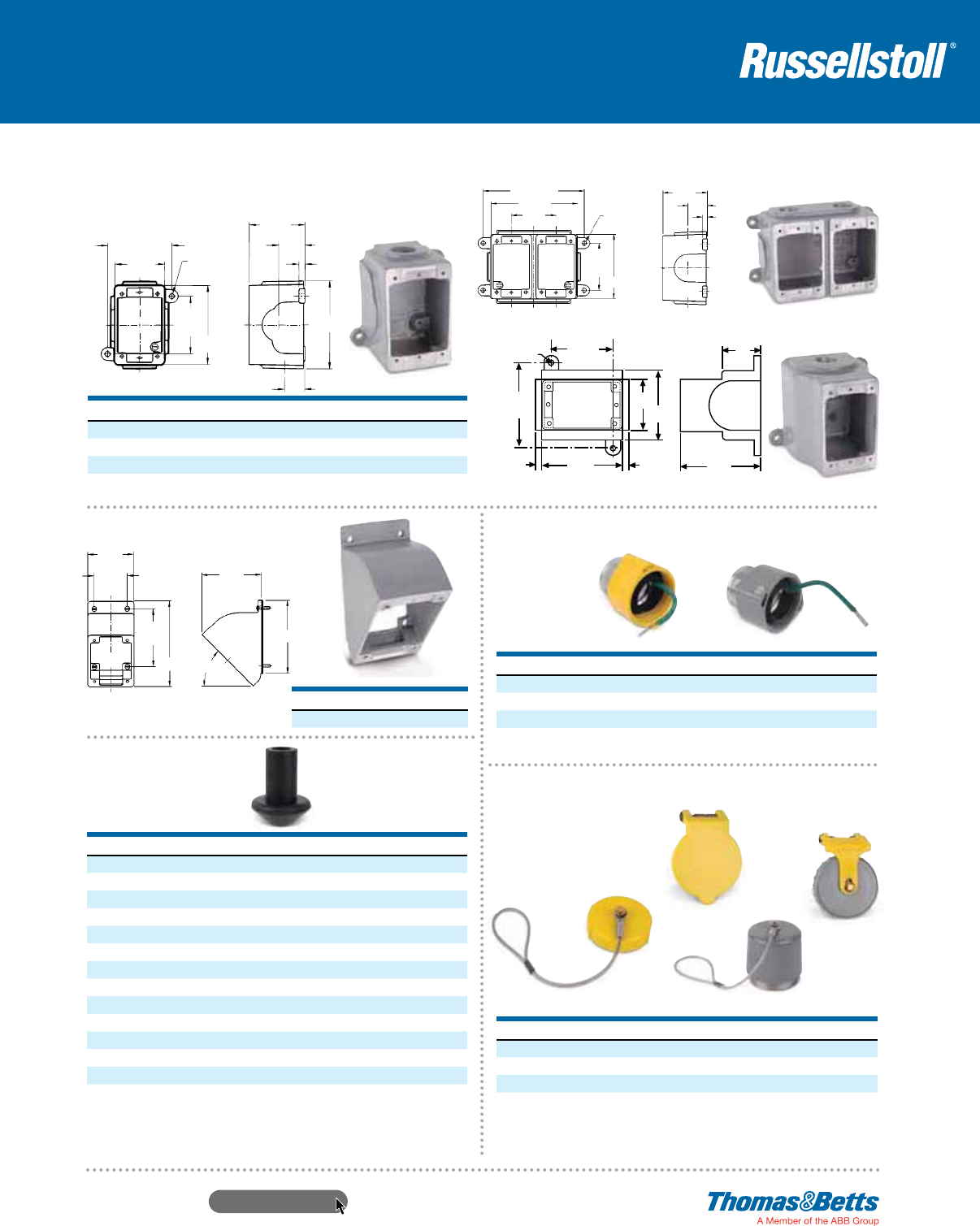 Russellstoll®

Thomas&Betts
A Member of the ABB Group