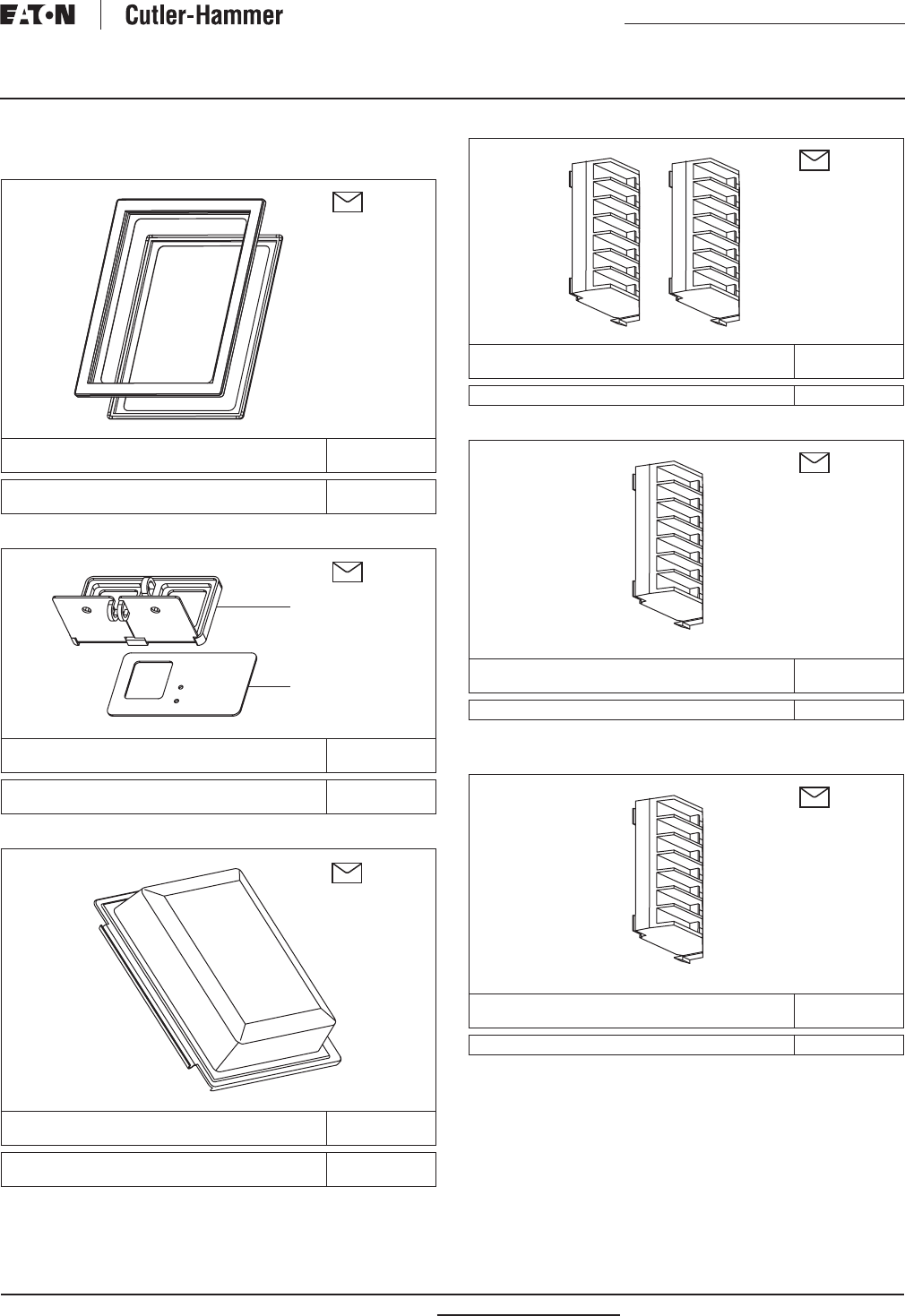 EAT·N Cutler-Hammer