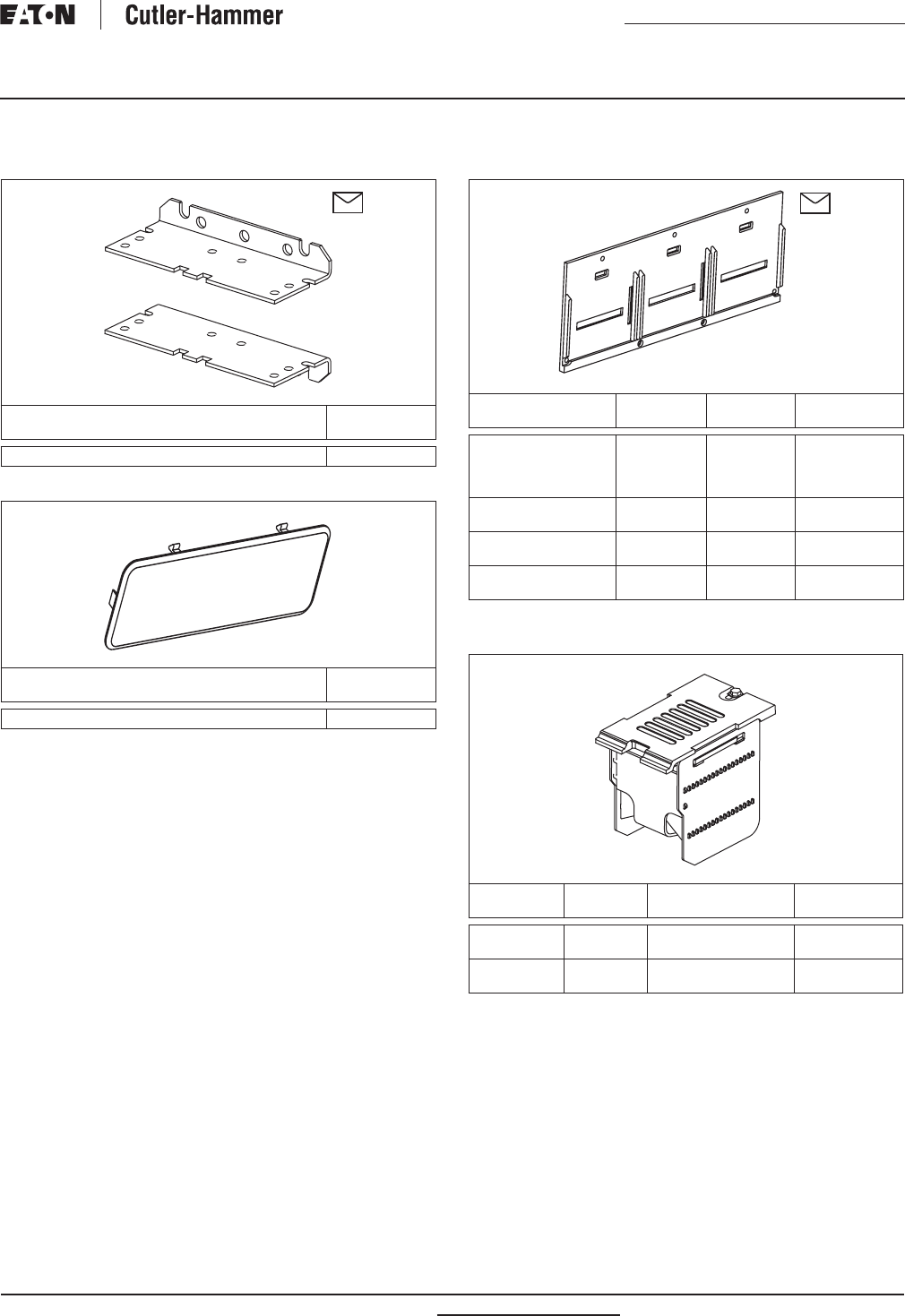 EATON Cutler-Hammer