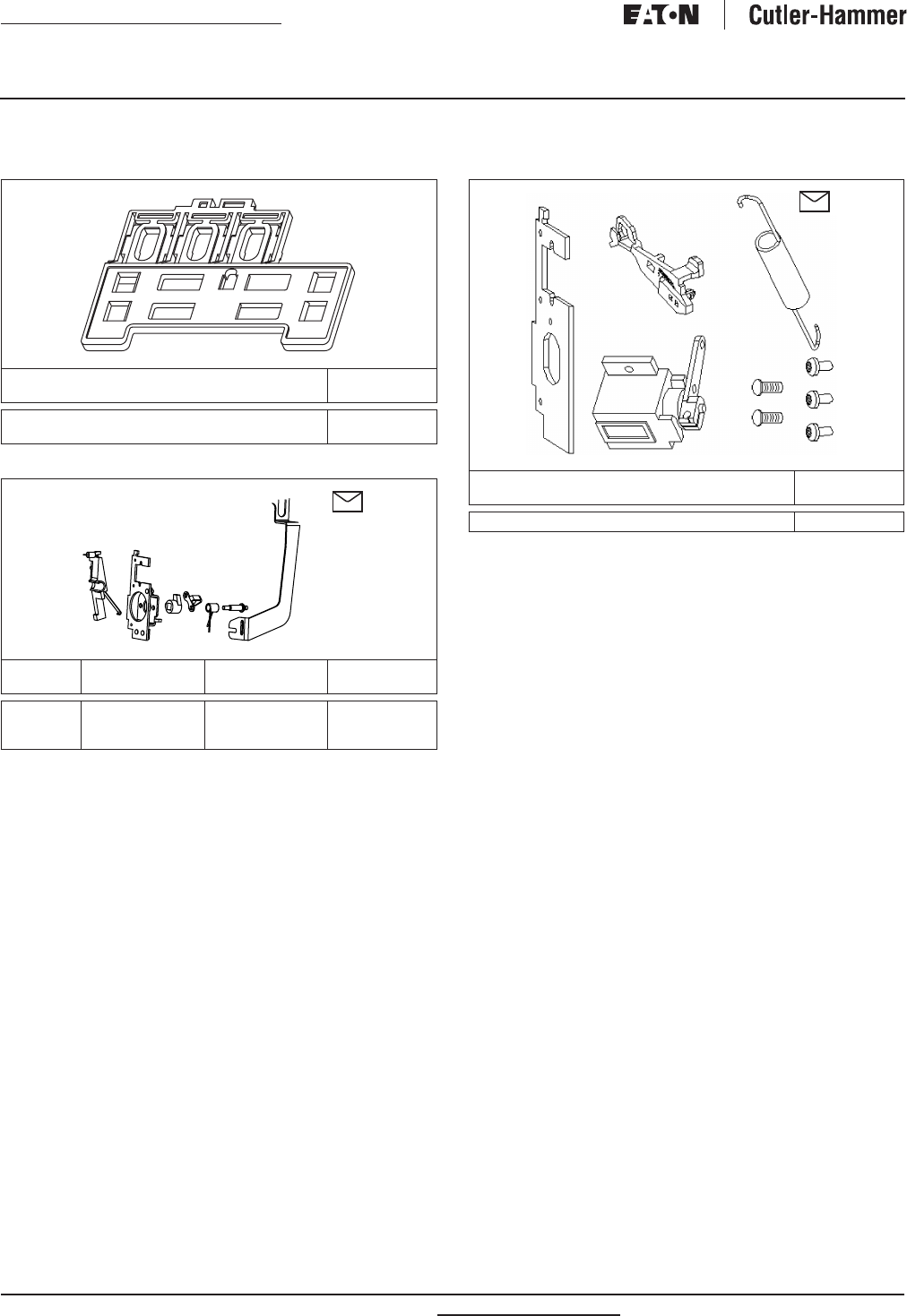 EATON Cutler-Hammer